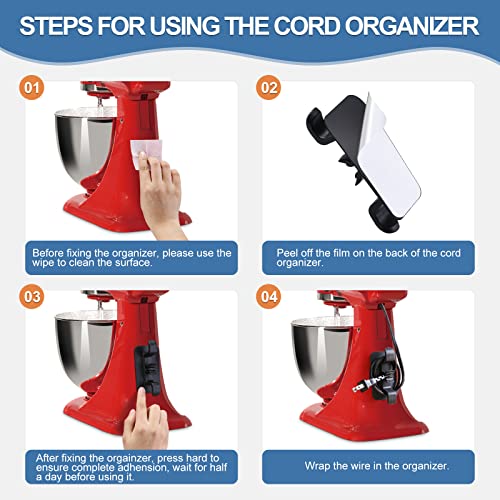 STEPS FOR USING THE CORD ORGANIZER

01

Before fixing the organizer, please use the wipe to clean the surface.

02

Peel off the film on the back of the cord organizer.

03

After fixing the orgainzer, press hard to ensure complete adhension, wait for half a day before using it.

04

Wrap the wire in the organizer.