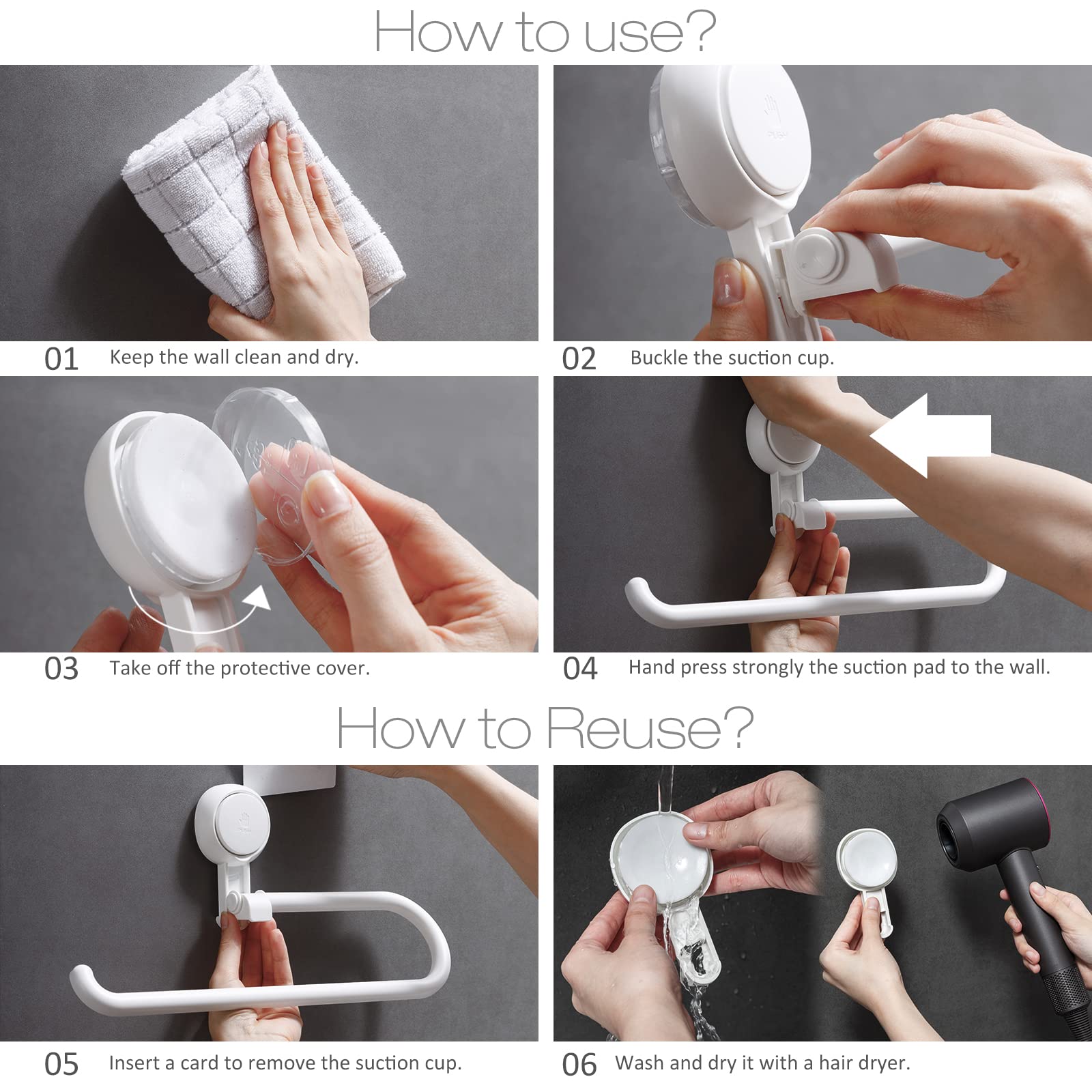 How to use?

01 Keep the wall clean and dry.

02 Buckle the suction cup.

03 Take off the protective cover.

04 Hand press strongly the suction pad to the wall.

How to Reuse?

05 Insert a card to remove the suction cup.

06 Wash and dry it with a hair dryer.