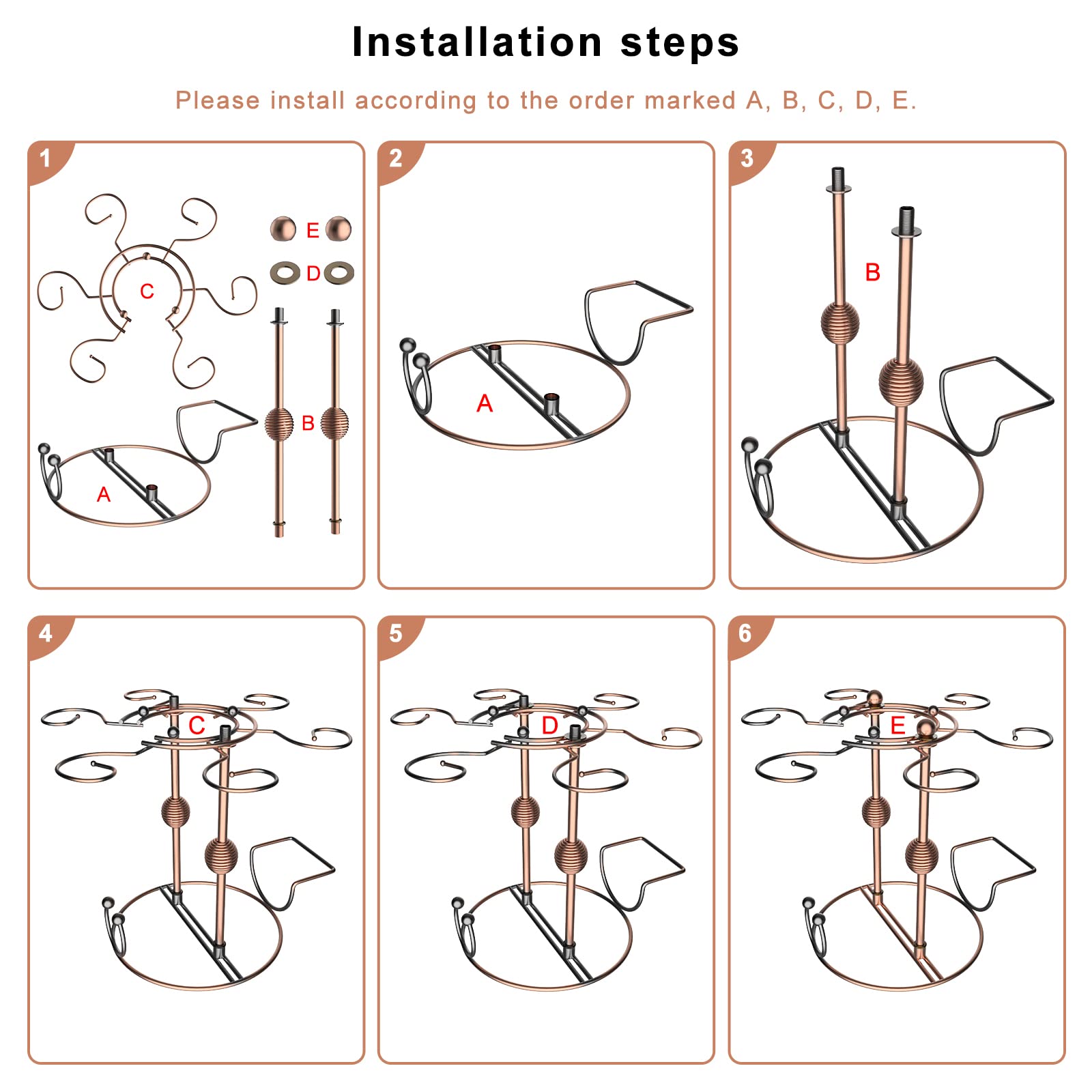 Installation steps

Please install according to the order marked A, B, C, D, E.

1

C

E

D

B

A

2

A

3

B

4

C

5

D

6

E