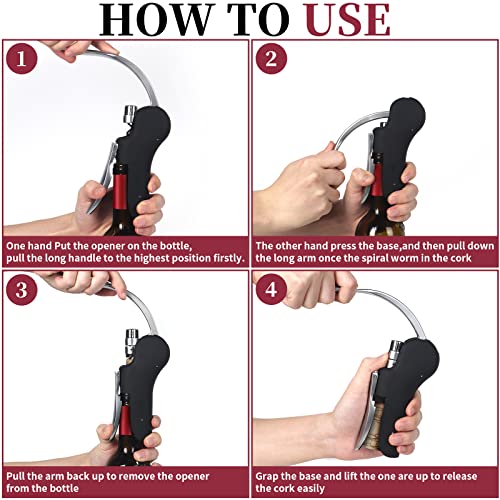 HOW TO USE

1

One hand Put the opener on the bottle, pull the long handle to the highest position firstly.

2

The other hand press the base,and then pull down the long arm once the spiral worm in the cork

3

Pull the arm back up to remove the opener from the bottle

4

Grap the base and lift the one are up to release the cork easily