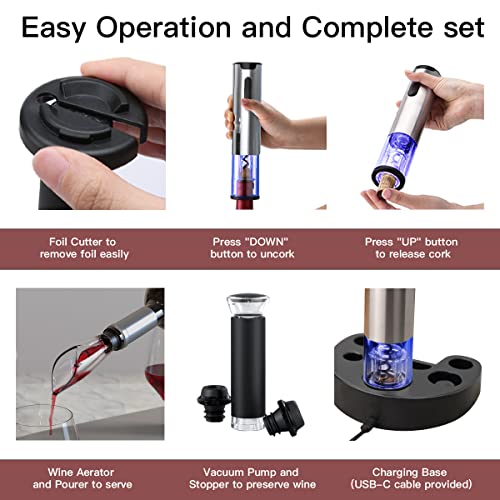 Easy Operation and Complete set

Foil Cutter to remove foil easily

Press "DOWN" button to uncork

Press "UP" button to release cork

Wine Aerator and Pourer to serve

Vacuum Pump and Stopper to preserve wine

Charging Base (USB-C cable provided)