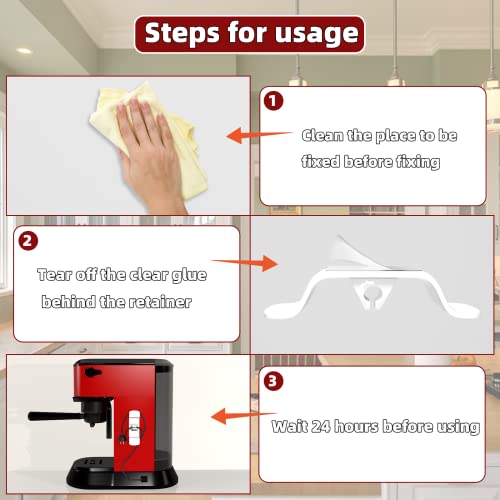 Steps for usage

1

Clean the place to be fixed before fixing

2

Tear off the clear glue behind the retainer

3

Wait 24 hours before using