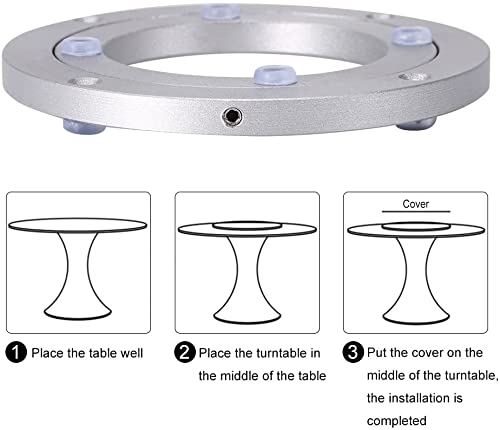 Cover

1 Place the table well

2 Place the turntable in the middle of the table

3 Put the cover on the middle of the turntable, the installation is completed