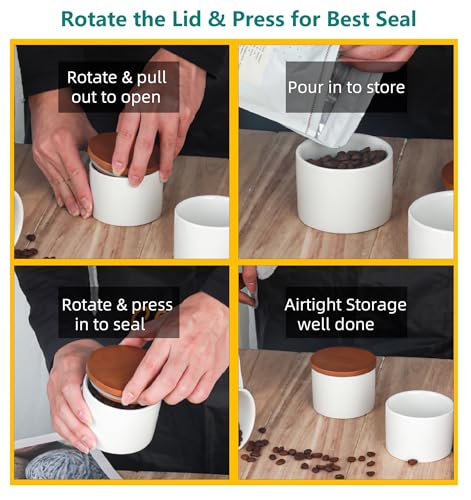 Rotate the Lid & Press for Best Seal

Rotate & pull out to open

Pour in to store

Rotate & press in to seal

Airtight Storage well done