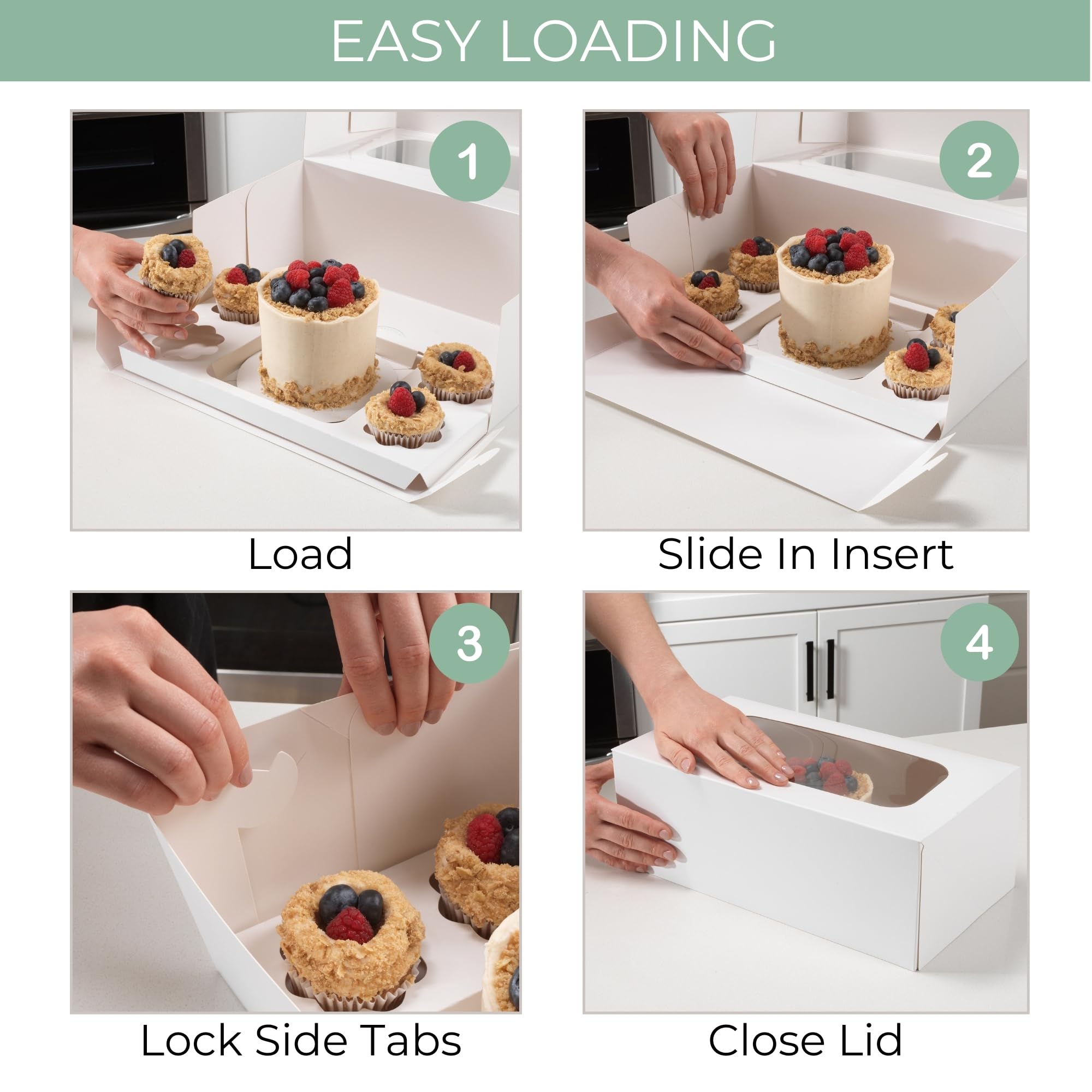 EASY LOADING

1

Load

2

Slide In Insert

3

Lock Side Tabs

4

Close Lid