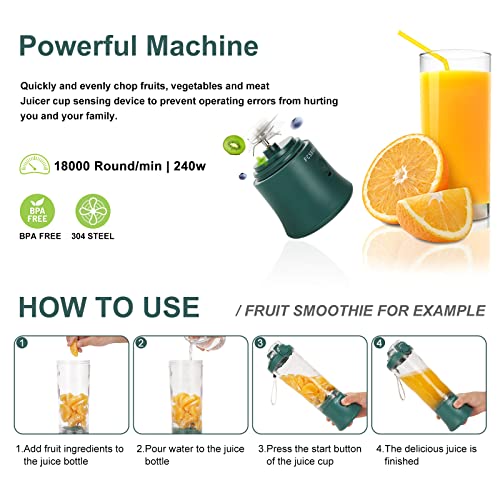 Powerful Machine

Quickly and evenly chop fruits, vegetables and meat
Juicer cup sensing device to prevent operating errors from hurting you and your family.

18000 Round/min | 240w

BPA FREE

BPA FREE

304 STEEL

HOW TO USE

/ FRUIT SMOOTHIE FOR EXAMPLE

1

2

3

4

1.Add fruit ingredients to the juice bottle

2.Pour water to the juice bottle

3.Press the start button of the juice cup

4.The delicious juice is finished