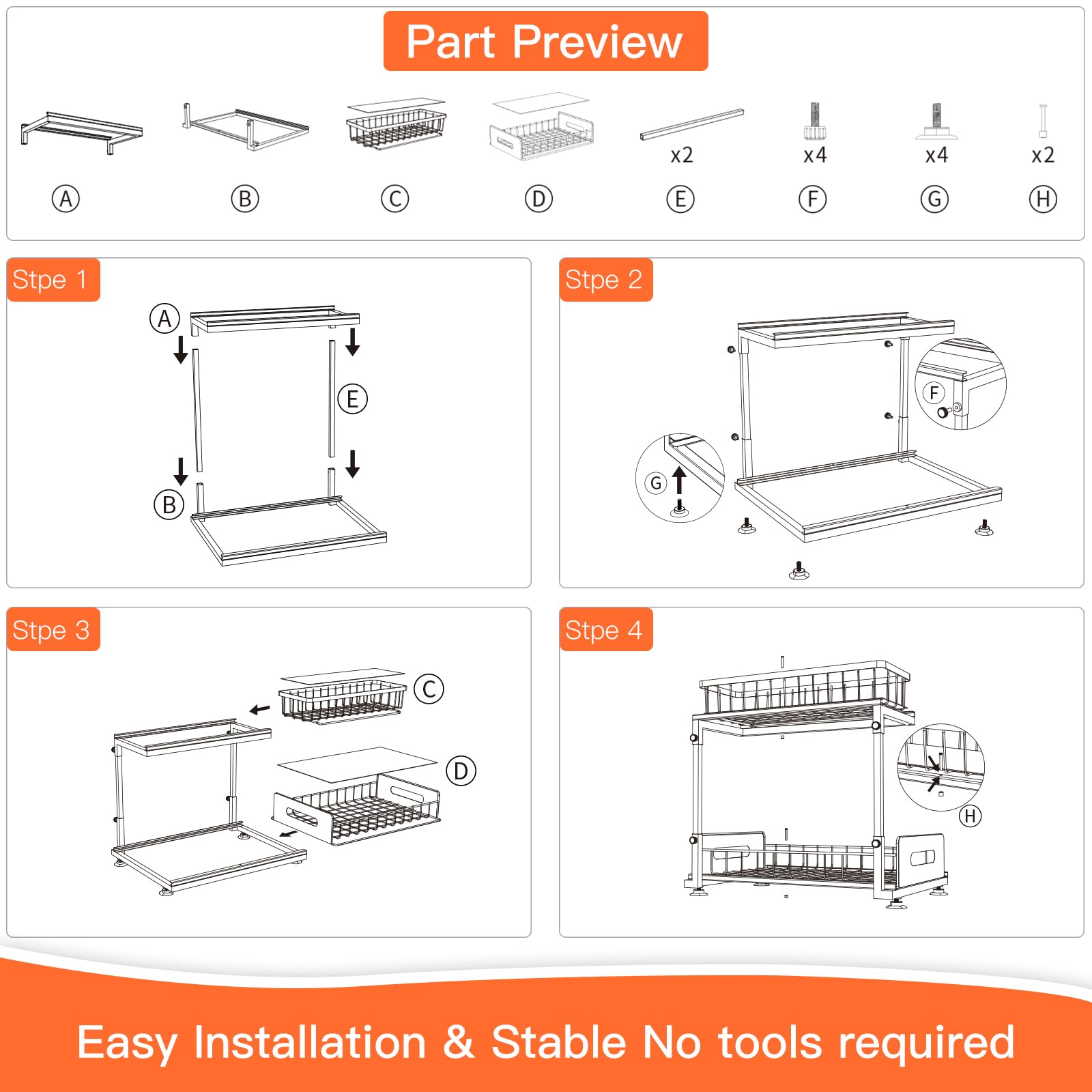 Part Preview

x2 x4 x4 x2

A B C D E F G H

Stpe 1

A
E
B

Stpe 2

F
G

Stpe 3

C
D

Stpe 4

H

Easy Installation & Stable No tools required