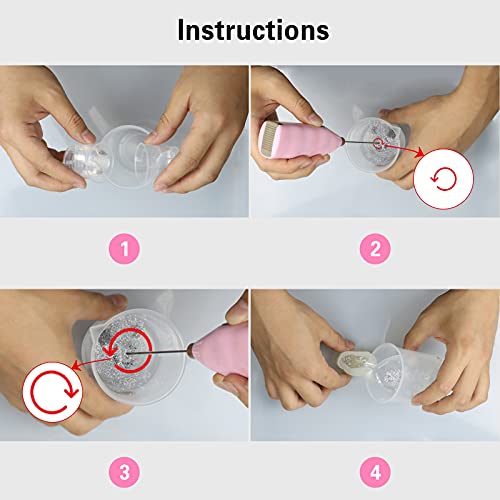 Instructions

1

2

3

4