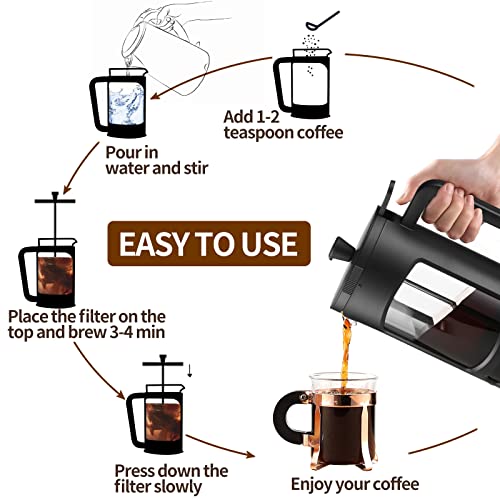 Add 1-2 teaspoon coffee

Pour in water and stir

EASY TO USE

Place the filter on the top and brew 3-4 min

Press down the filter slowly

Enjoy your coffee