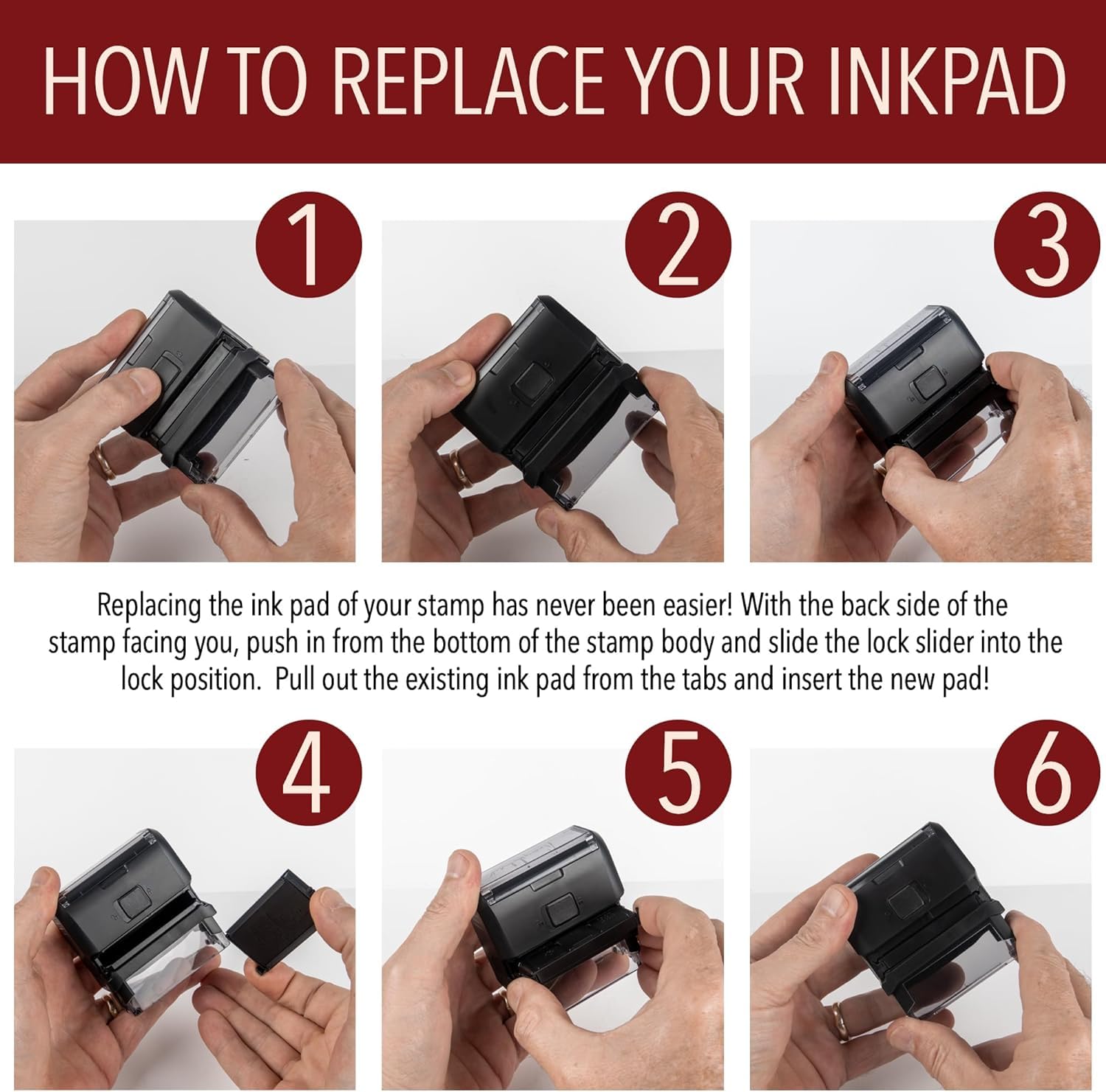 HOW TO REPLACE YOUR INKPAD

1

2

3

Replacing the ink pad of your stamp has never been easier! With the back side of the stamp facing you, push in from the bottom of the stamp body and slide the lock slider into the lock position.  Pull out the existing ink pad from the tabs and insert the new pad!

4

5

6