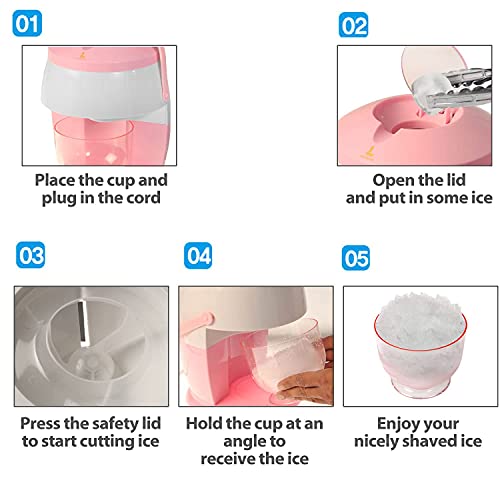 01

Place the cup and plug in the cord

02

Open the lid and put in some ice

03

Press the safety lid to start cutting ice

04

Hold the cup at an angle to receive the ice

05

Enjoy your nicely shaved ice