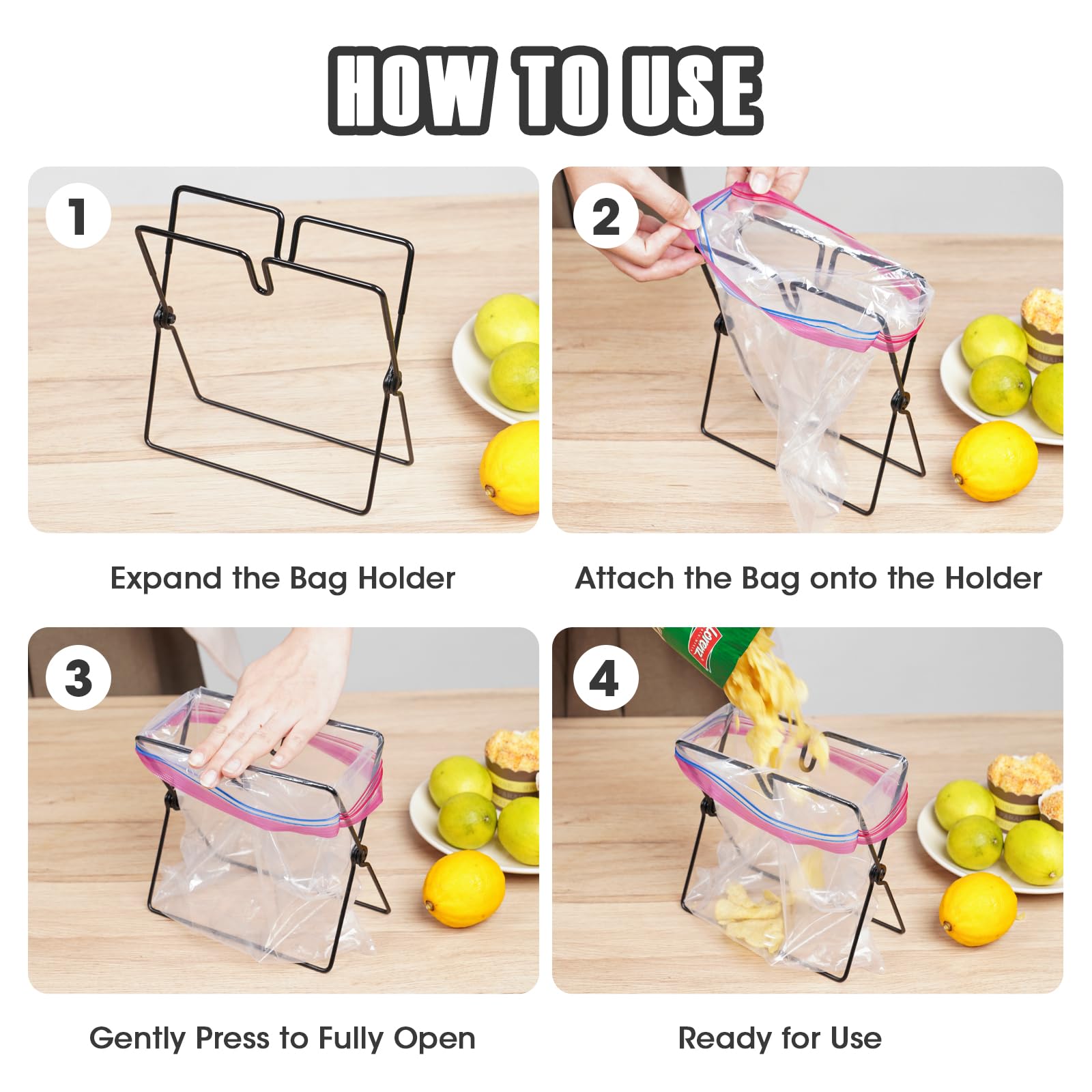 HOW TO USE

1

Expand the Bag Holder

2

Attach the Bag onto the Holder

3

Gently Press to Fully Open

4

Lorenz

Ready for Use