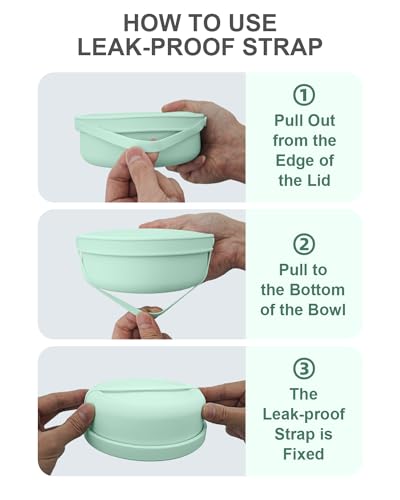 HOW TO USE
LEAK-PROOF STRAP

①
Pull Out
from the
Edge of
the Lid

②
Pull to
the Bottom
of the Bowl

③
The
Leak-proof
Strap is
Fixed