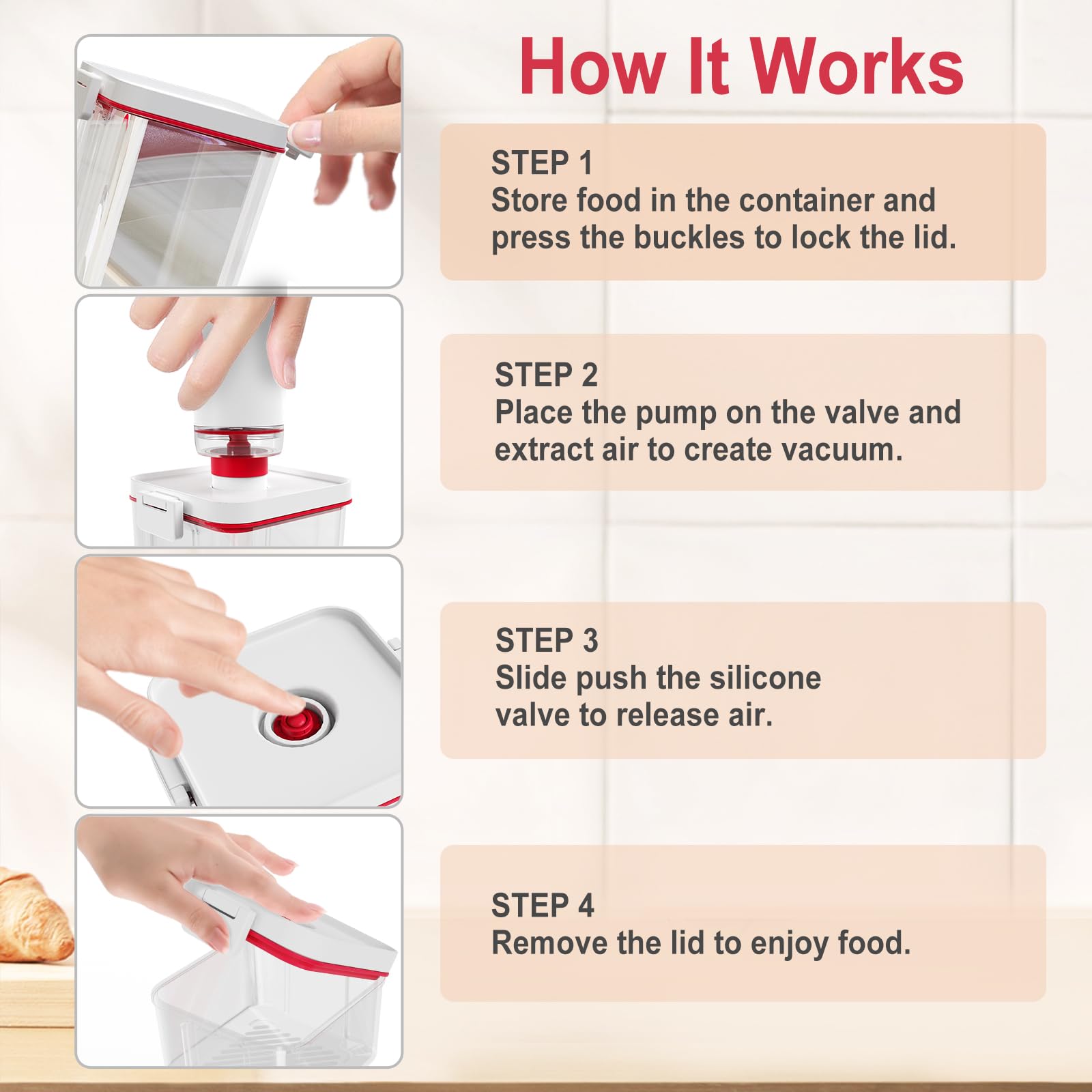 How It Works

STEP 1
Store food in the container and press the buckles to lock the lid.

STEP 2
Place the pump on the valve and extract air to create vacuum.

STEP 3
Slide push the silicone valve to release air.

STEP 4
Remove the lid to enjoy food.