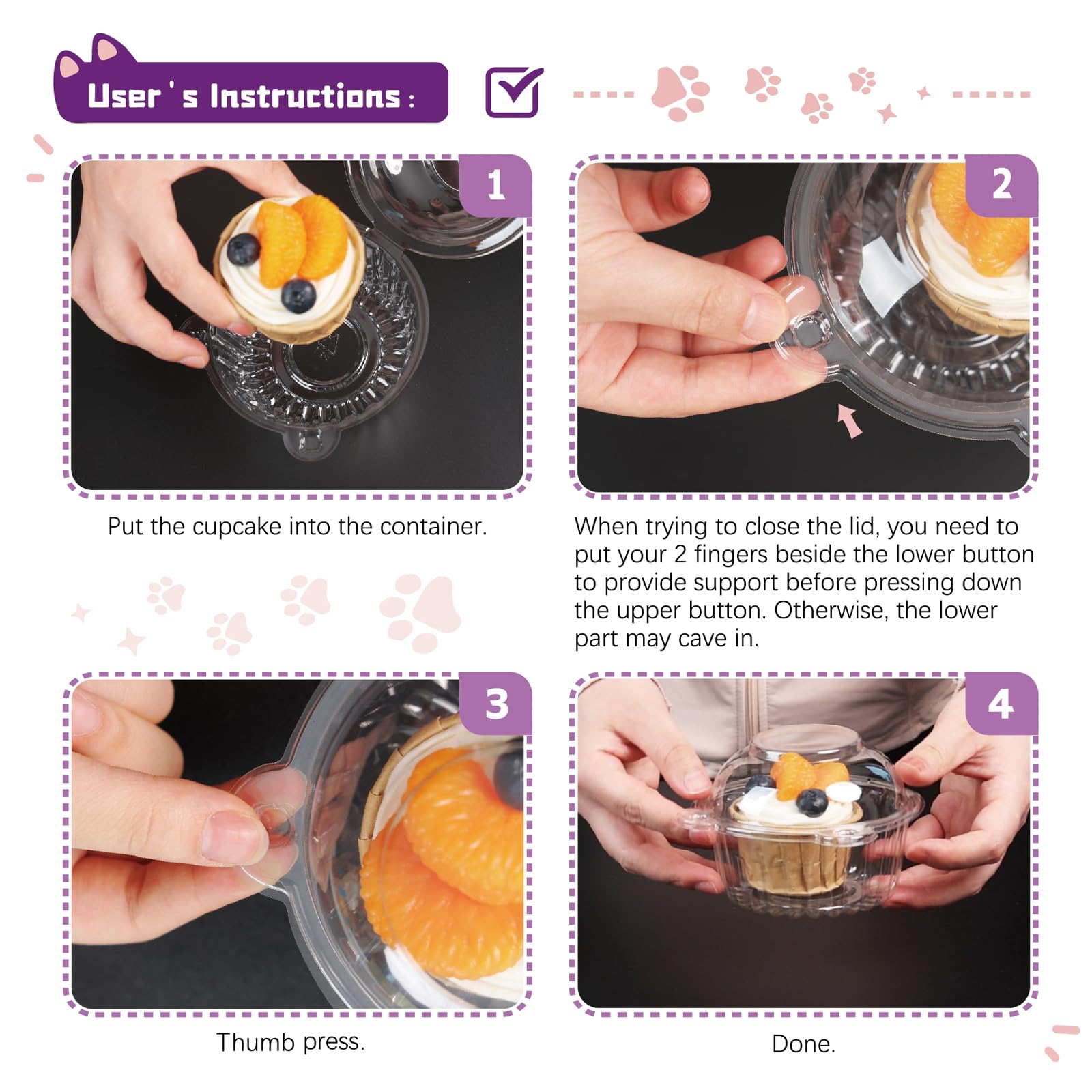 User's Instructions :

1

Put the cupcake into the container.

2

When trying to close the lid, you need to put your 2 fingers beside the lower button to provide support before pressing down the upper button. Otherwise, the lower part may cave in.

3

Thumb press.

4

Done.