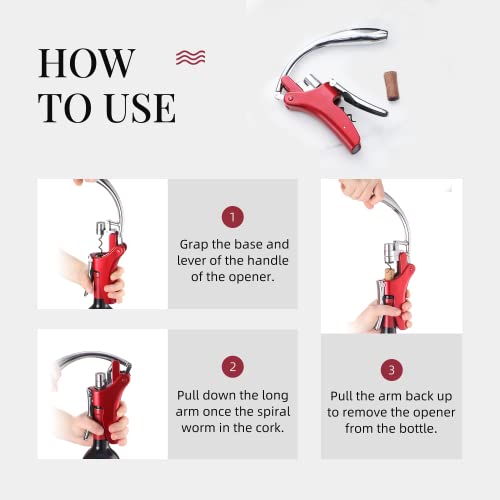 HOW TO USE

1
Grap the base and lever of the handle of the opener.

2
Pull down the long arm once the spiral worm in the cork.

3
Pull the arm back up to remove the opener from the bottle.