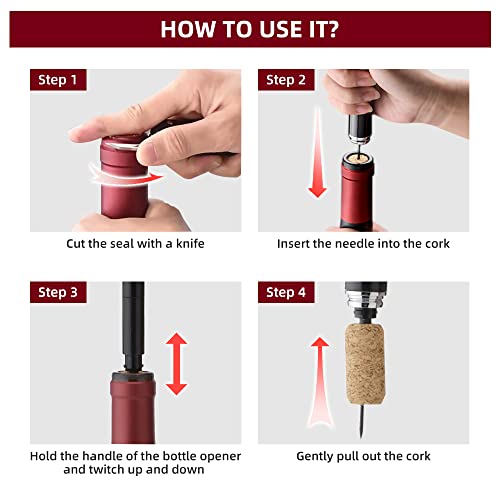 HOW TO USE IT?

Step 1

Cut the seal with a knife

Step 2

Insert the needle into the cork

Step 3

Hold the handle of the bottle opener and twitch up and down

Step 4

Gently pull out the cork