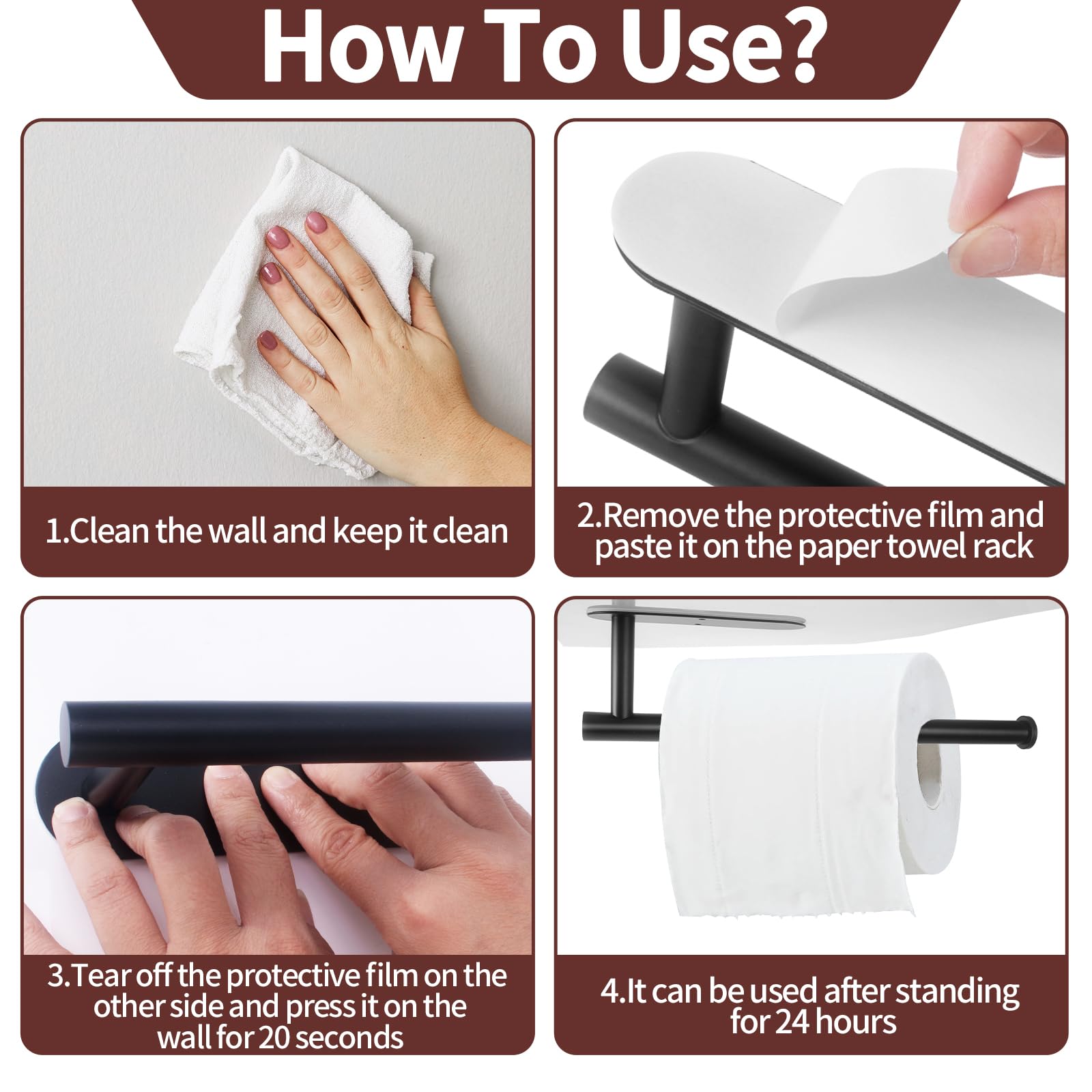 How To Use?

1.Clean the wall and keep it clean

2.Remove the protective film and paste it on the paper towel rack

3.Tear off the protective film on the other side and press it on the wall for 20 seconds

4.It can be used after standing for 24 hours