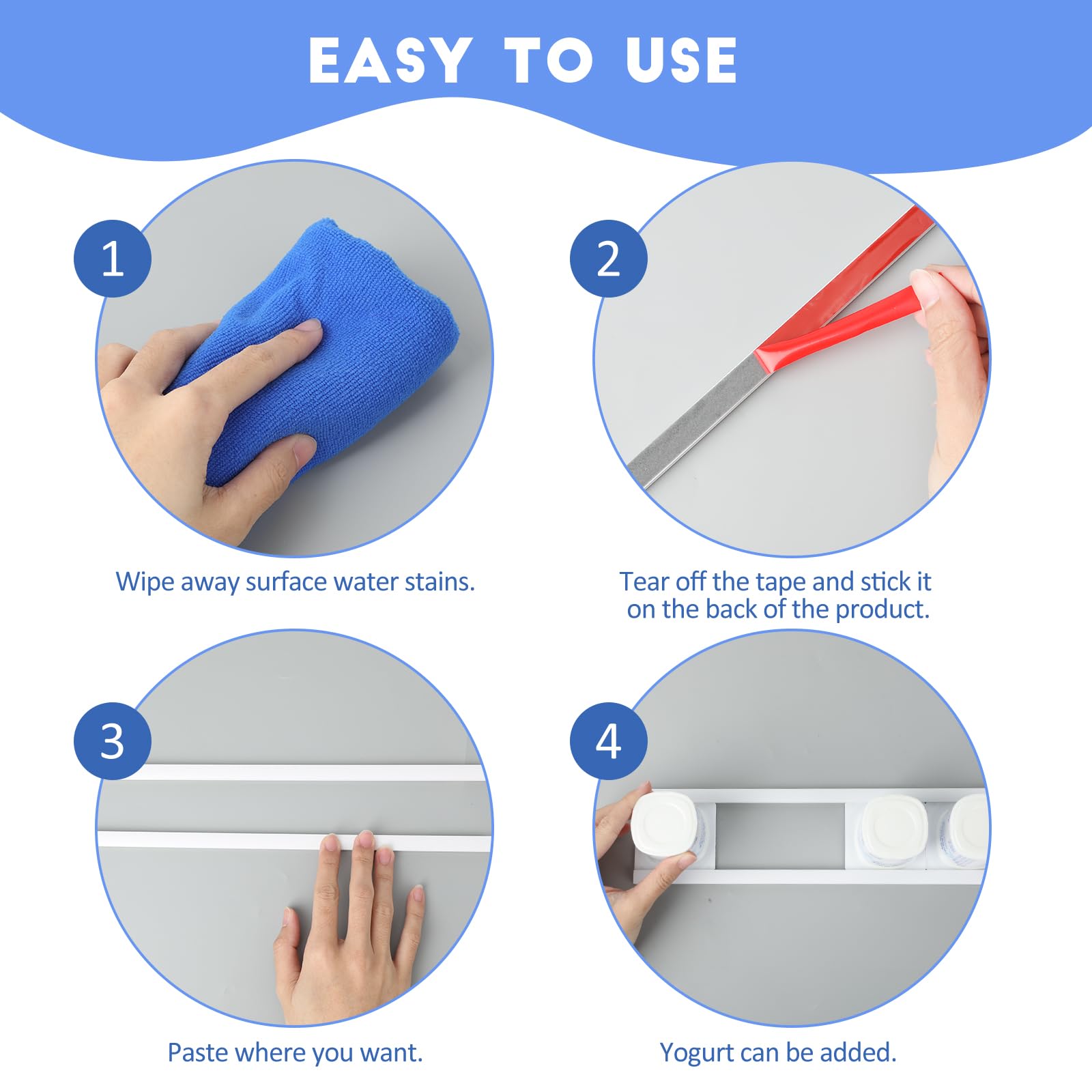 EASY TO USE

1

Wipe away surface water stains.

2

Tear off the tape and stick it on the back of the product.

3

Paste where you want.

4

Yogurt can be added.