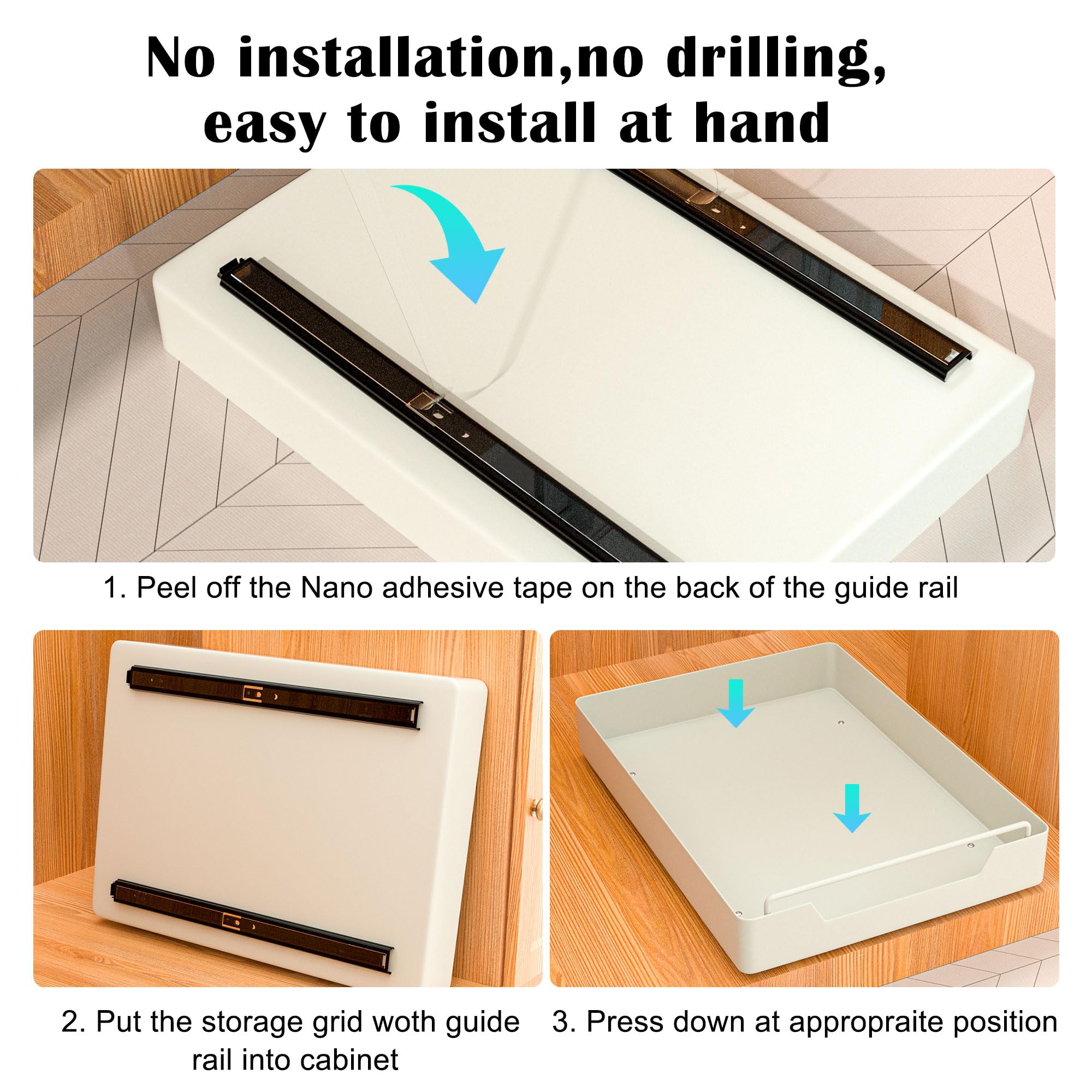 No installation,no drilling, easy to install at hand

1. Peel off the Nano adhesive tape on the back of the guide rail

2. Put the storage grid woth guide rail into cabinet

3. Press down at appropraite position