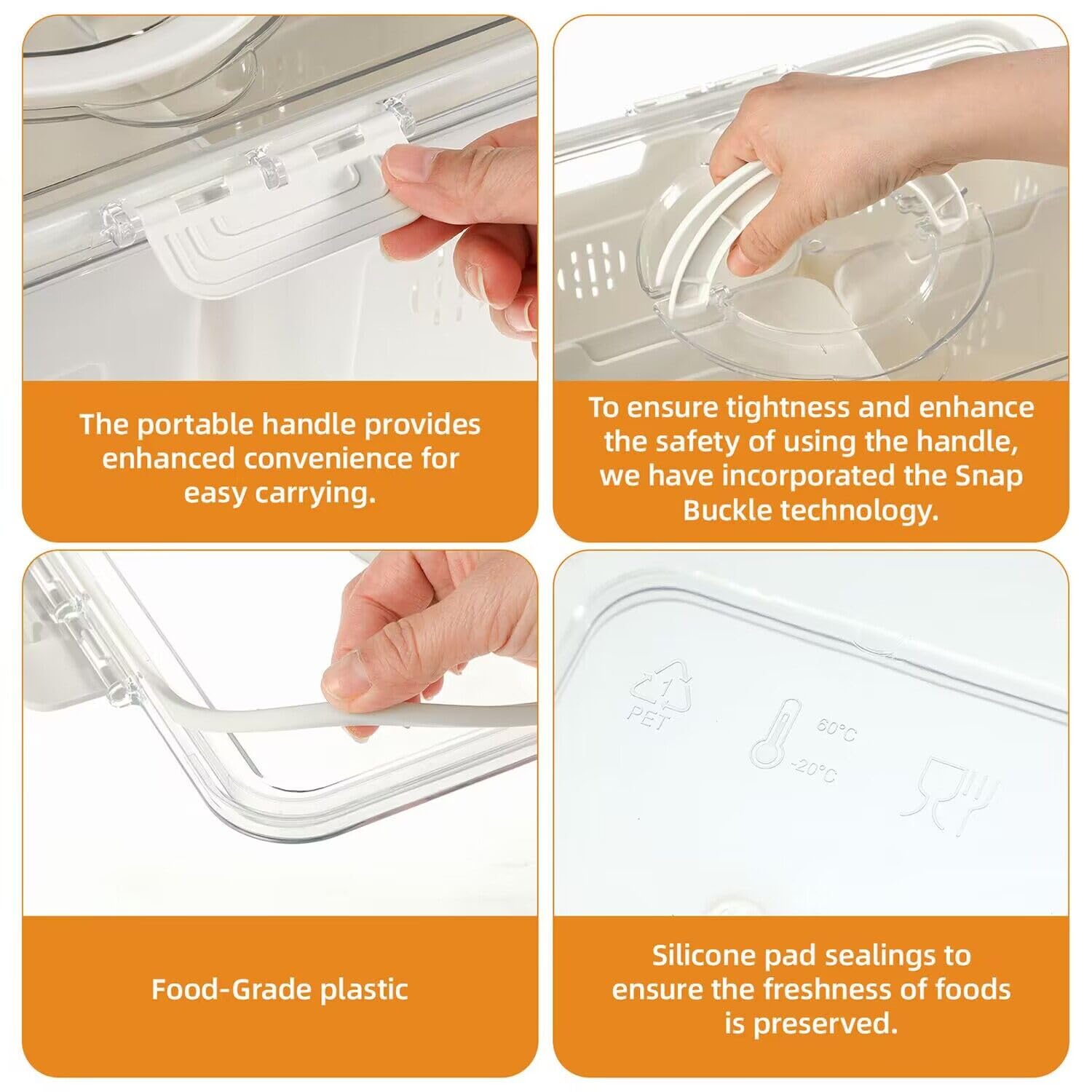 The portable handle provides enhanced convenience for easy carrying.

To ensure tightness and enhance the safety of using the handle, we have incorporated the Snap Buckle technology.

Food-Grade plastic

1
PET
60°C
-20°C

Silicone pad sealings to ensure the freshness of foods is preserved.