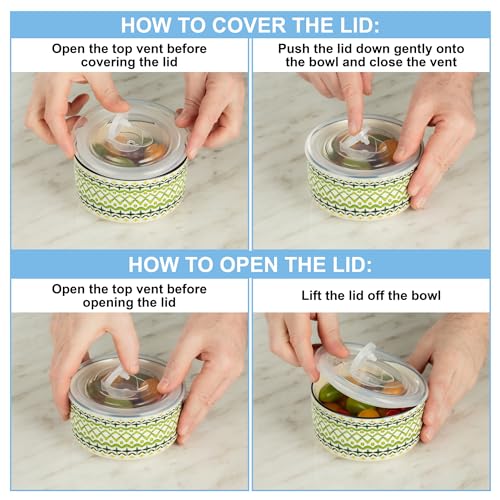 HOW TO COVER THE LID:

Open the top vent before covering the lid

Push the lid down gently onto the bowl and close the vent

HOW TO OPEN THE LID:

Open the top vent before opening the lid

Lift the lid off the bowl