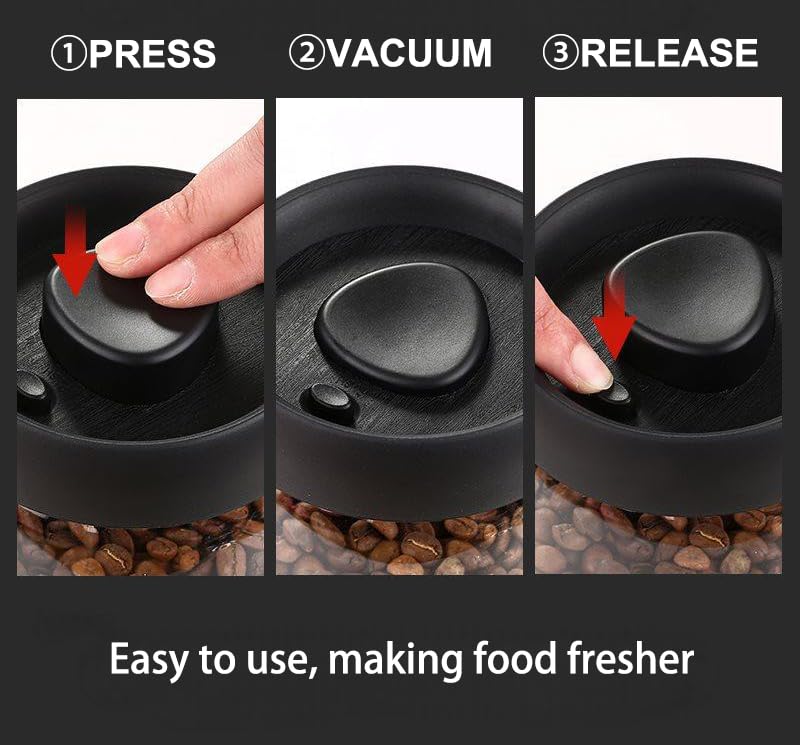 ①PRESS ②VACUUM ③RELEASE

Easy to use, making food fresher