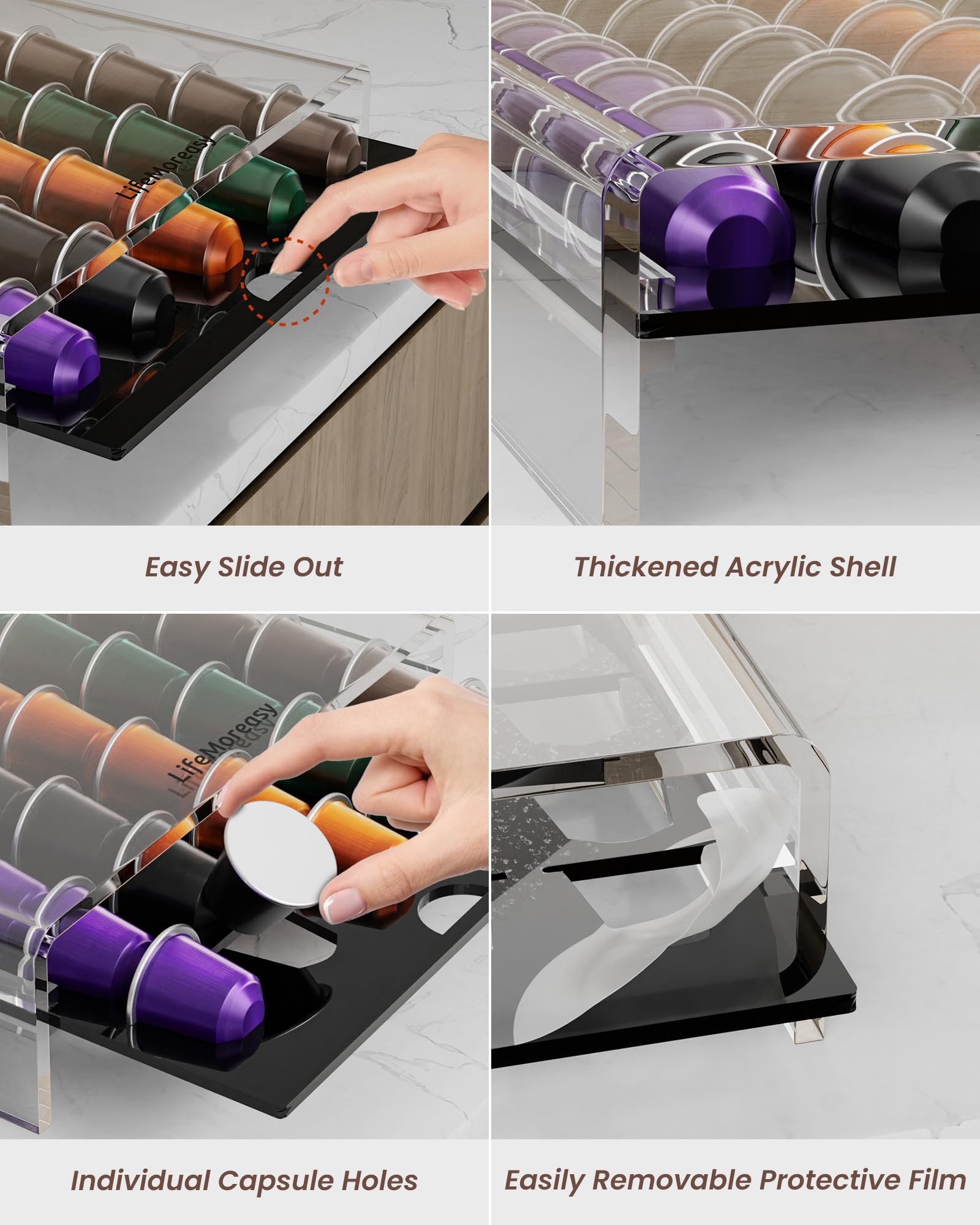 LifeMoreasy

Easy Slide Out

Thickened Acrylic Shell

LifeMoreasy

Individual Capsule Holes

Easily Removable Protective Film