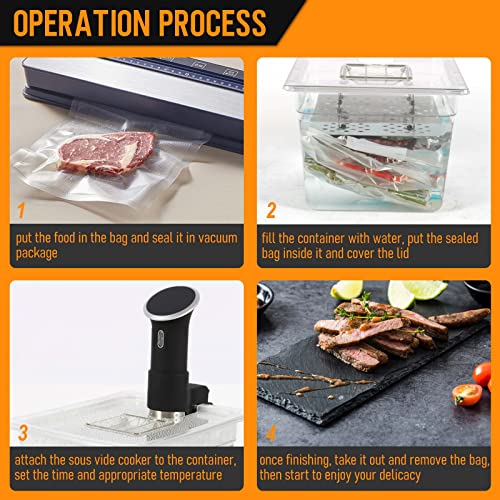 OPERATION PROCESS

1

put the food in the bag and seal it in vacuum package

2

fill the container with water, put the sealed bag inside it and cover the lid

3

attach the sous vide cooker to the container, set the time and appropriate temperature

4

once finishing, take it out and remove the bag, then start to enjoy your delicacy