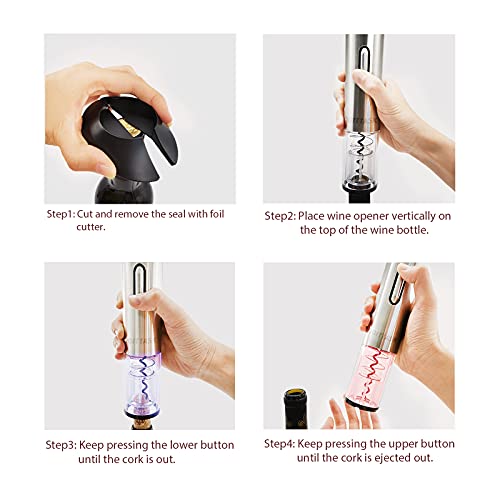 Step1: Cut and remove the seal with foil cutter.

Step2: Place wine opener vertically on the top of the wine bottle.

Step3: Keep pressing the lower button until the cork is out.

Step4: Keep pressing the upper button until the cork is ejected out.