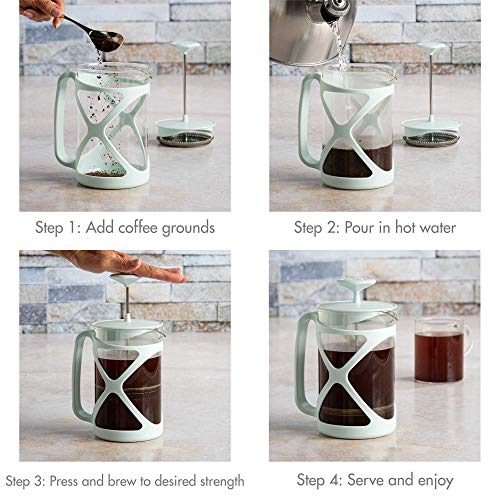 Step 1: Add coffee grounds

Step 2: Pour in hot water

Step 3: Press and brew to desired strength

Step 4: Serve and enjoy