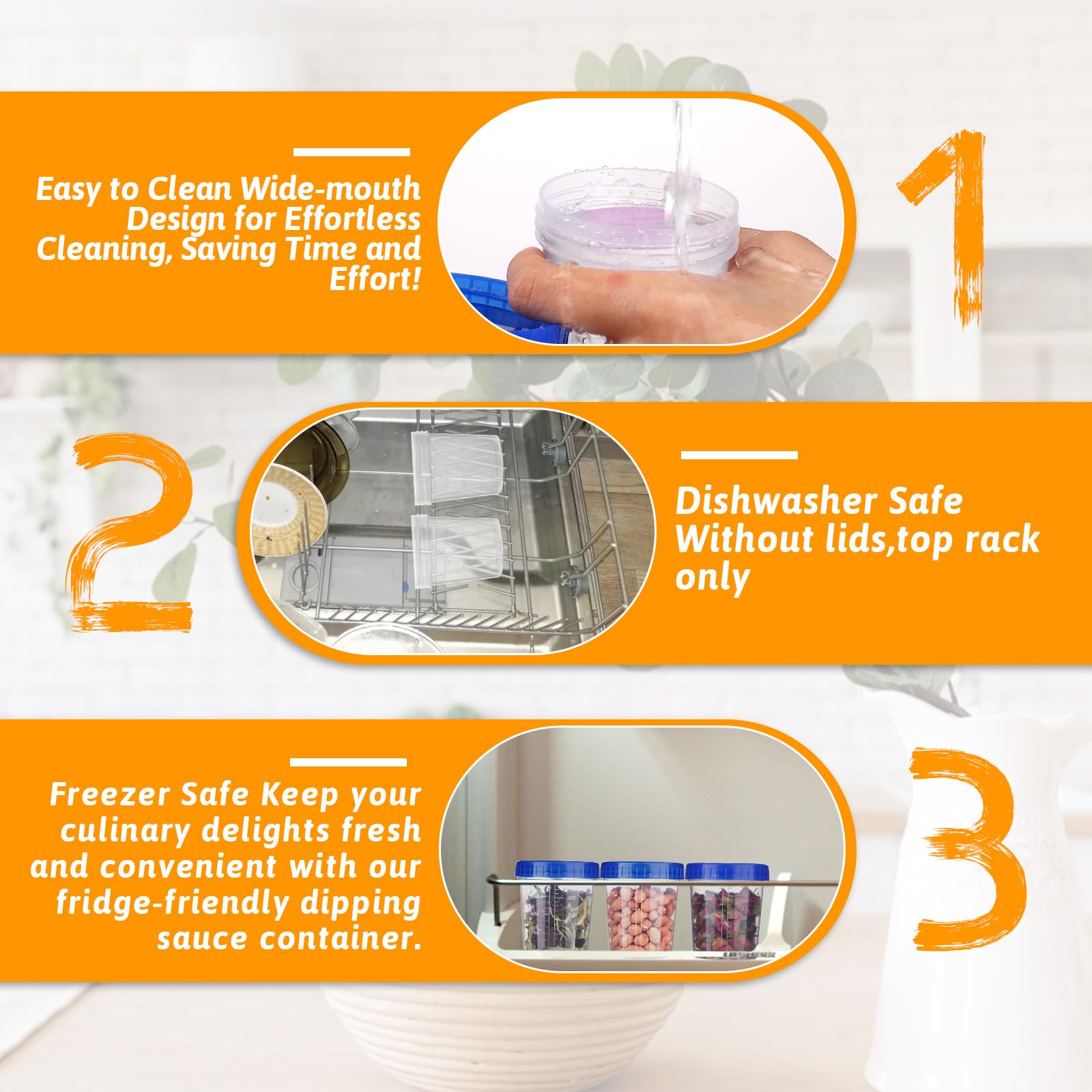 Easy to Clean Wide-mouth Design for Effortless Cleaning, Saving Time and Effort!

1

2

Dishwasher Safe Without lids,top rack only

Freezer Safe Keep your culinary delights fresh and convenient with our fridge-friendly dipping sauce container.

3