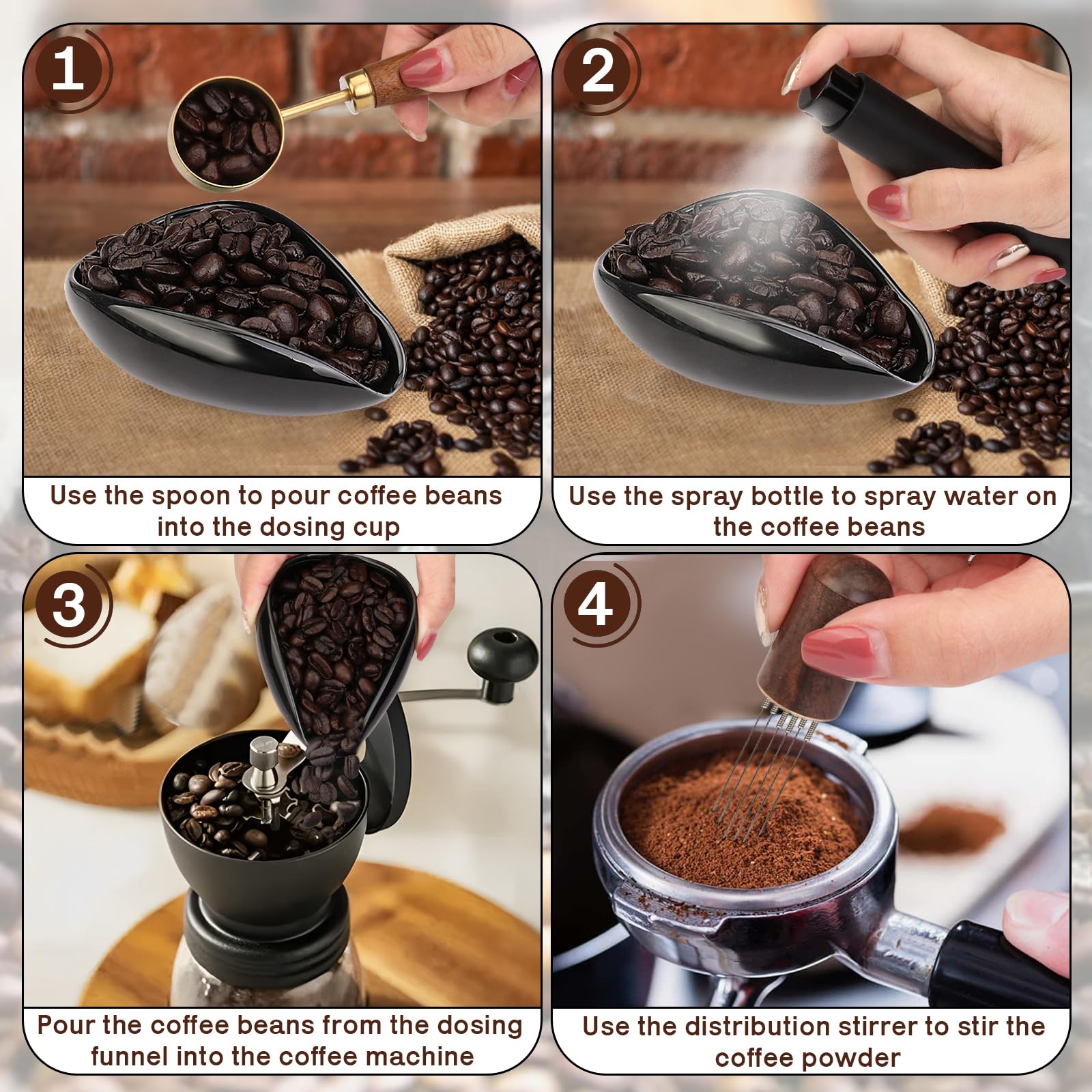 1

Use the spoon to pour coffee beans into the dosing cup

2

Use the spray bottle to spray water on the coffee beans

3

Pour the coffee beans from the dosing funnel into the coffee machine

4

Use the distribution stirrer to stir the coffee powder