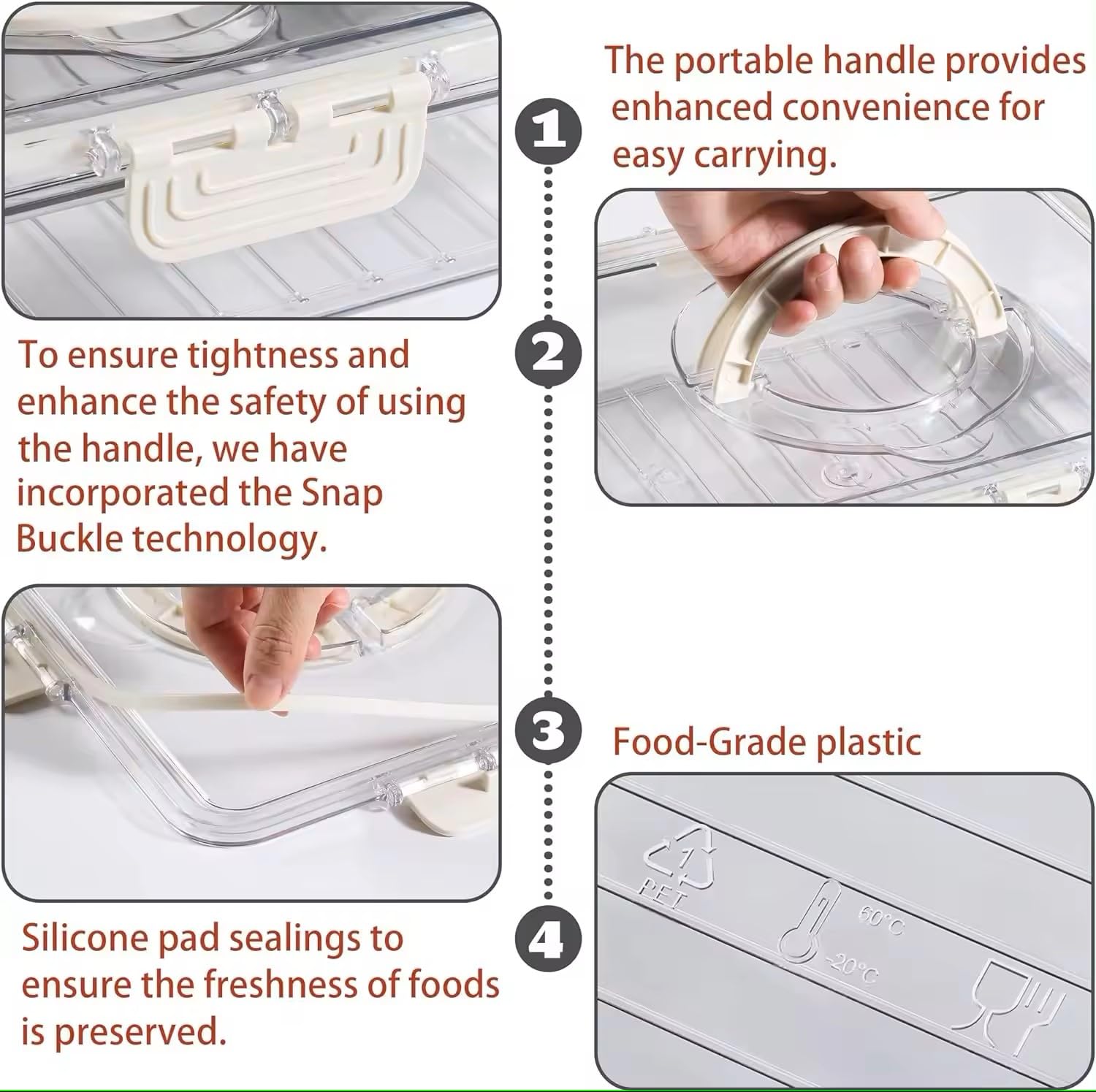 1
The portable handle provides enhanced convenience for easy carrying.

2
To ensure tightness and enhance the safety of using the handle, we have incorporated the Snap Buckle technology.

3
Food-Grade plastic

1
PET
60°C
-20°C

4
Silicone pad sealings to ensure the freshness of foods is preserved.