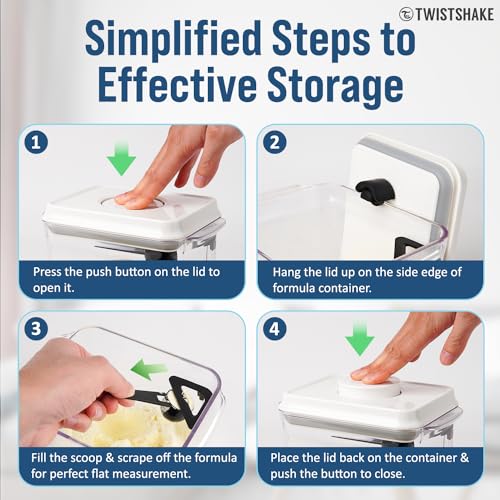 TWISTSHAKE

Simplified Steps to Effective Storage

1

Press the push button on the lid to open it.

2

Hang the lid up on the side edge of formula container.

3

Fill the scoop & scrape off the formula for perfect flat measurement.

4

Place the lid back on the container & push the button to close.