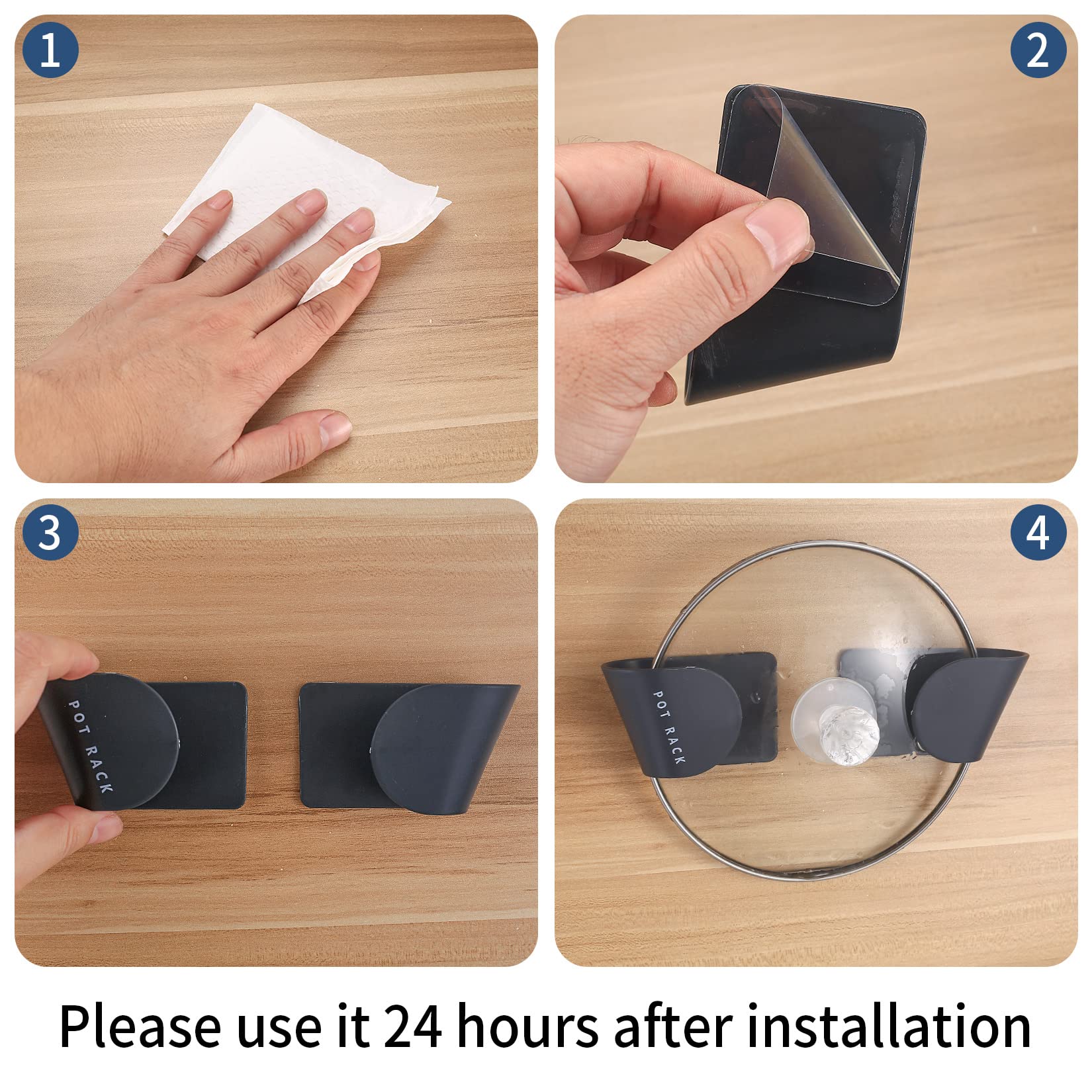 1

2

3

POT RACK

4

POT RACK

Please use it 24 hours after installation