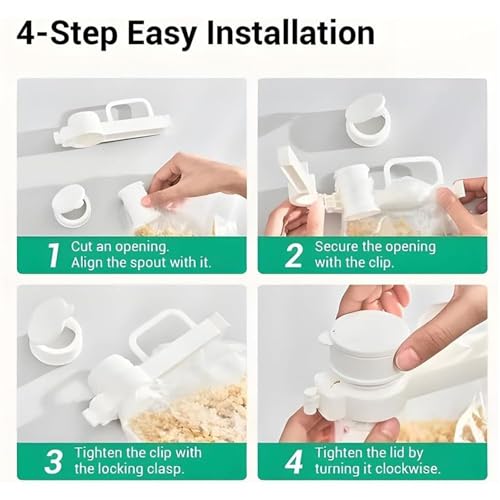 4-Step Easy Installation

1 Cut an opening. Align the spout with it.

2 Secure the opening with the clip.

3 Tighten the clip with the locking clasp.

4 Tighten the lid by turning it clockwise.