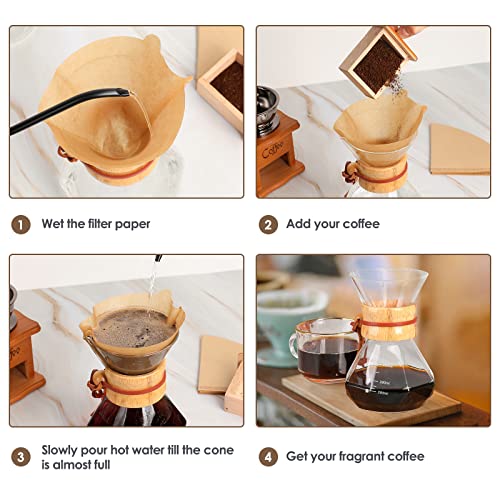 Coffee

1 Wet the filter paper

2 Add your coffee

3 Slowly pour hot water till the cone is almost full

4 Get your fragrant coffee