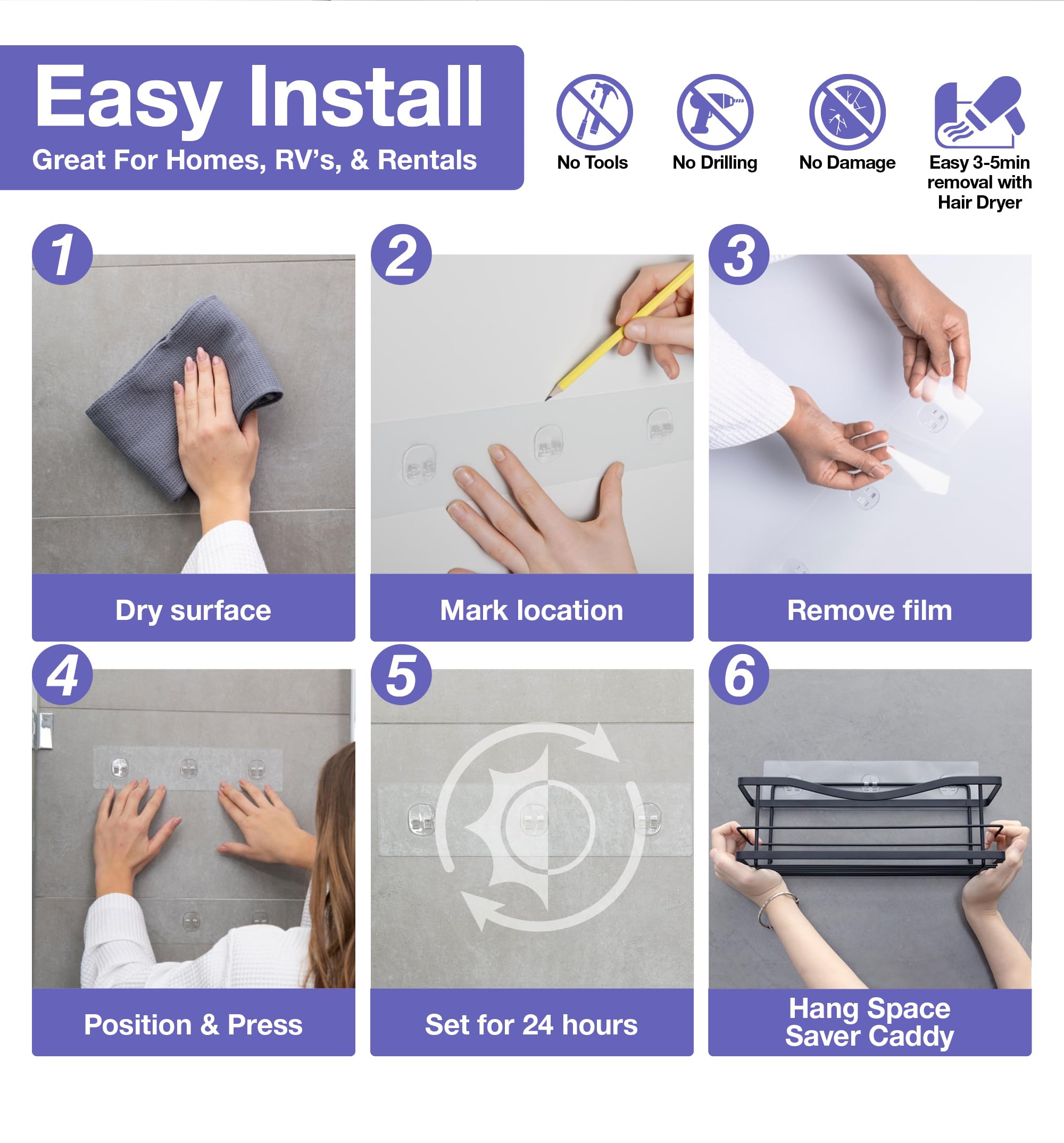 Easy Install
Great For Homes, RV's, & Rentals

No Tools

No Drilling

No Damage

Easy 3-5min removal with Hair Dryer

1
Dry surface

2
Mark location

3
Remove film

4
Position & Press

5
Set for 24 hours

6
Hang Space Saver Caddy