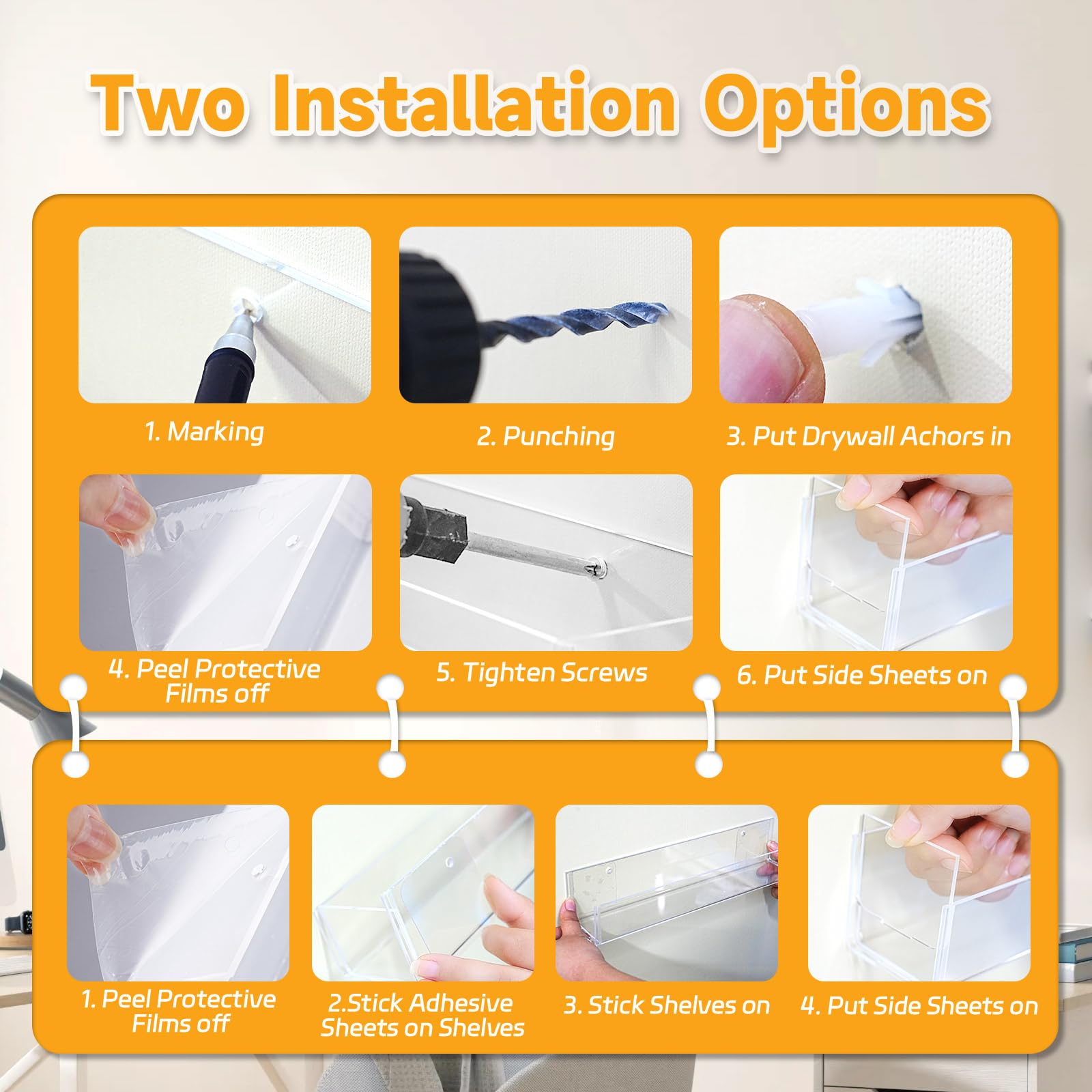 Two Installation Options

1. Marking

2. Punching

3. Put Drywall Achors in

4. Peel Protective Films off

5. Tighten Screws

6. Put Side Sheets on

1. Peel Protective Films off

2.Stick Adhesive Sheets on Shelves

3. Stick Shelves on

4. Put Side Sheets on