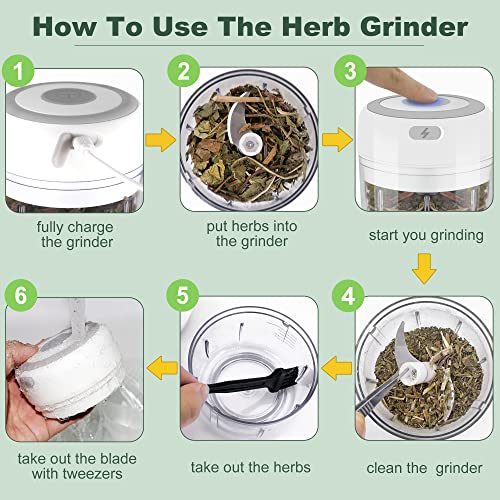 How To Use The Herb Grinder

1
fully charge the grinder

2
put herbs into the grinder

3
start you grinding

4
clean the grinder

5
take out the herbs

6
take out the blade with tweezers