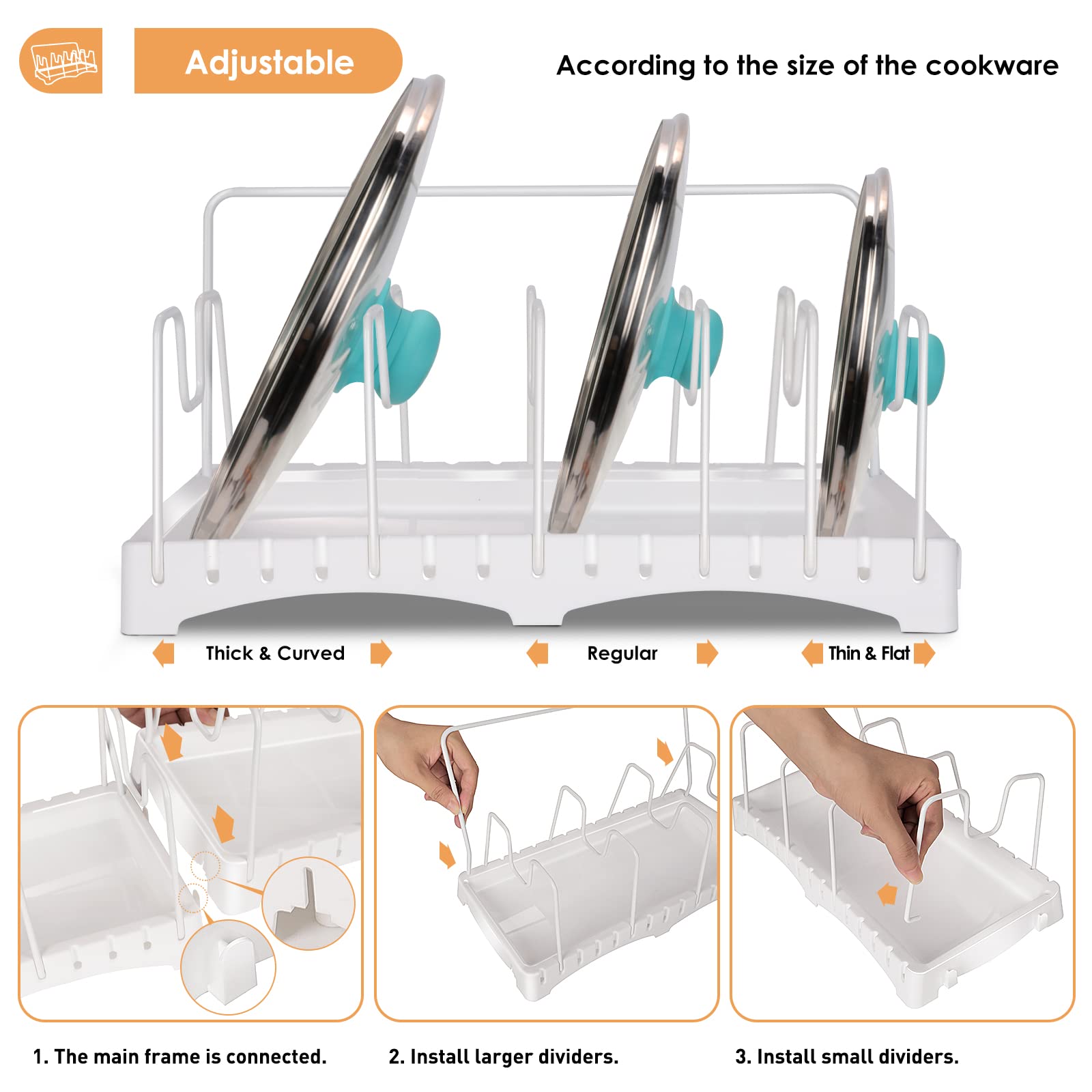 Adjustable

According to the size of the cookware

Thick & Curved

Regular

Thin & Flat

1. The main frame is connected.

2. Install larger dividers.

3. Install small dividers.