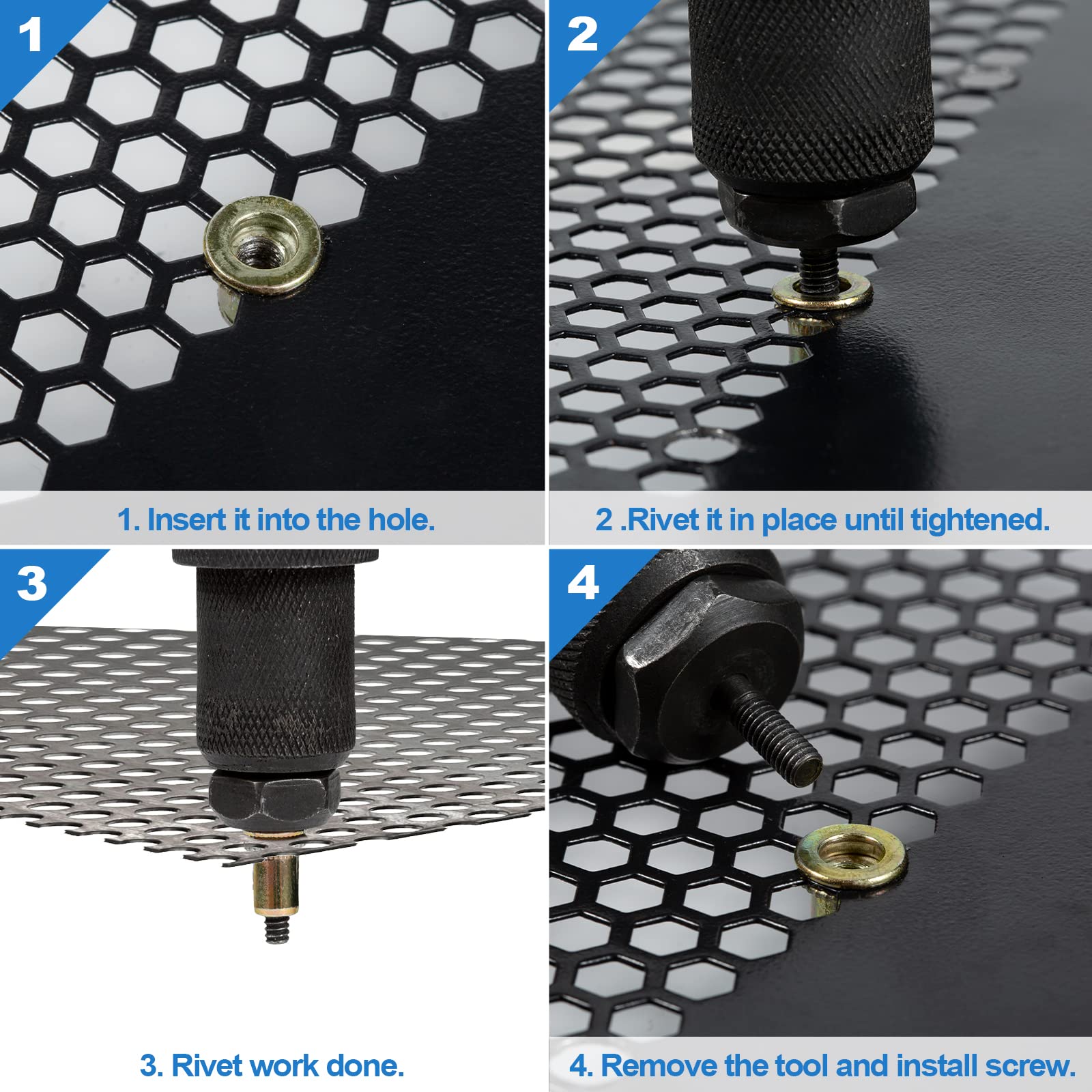 1

1. Insert it into the hole.

2

2 .Rivet it in place until tightened.

3

3. Rivet work done.

4

4. Remove the tool and install screw.