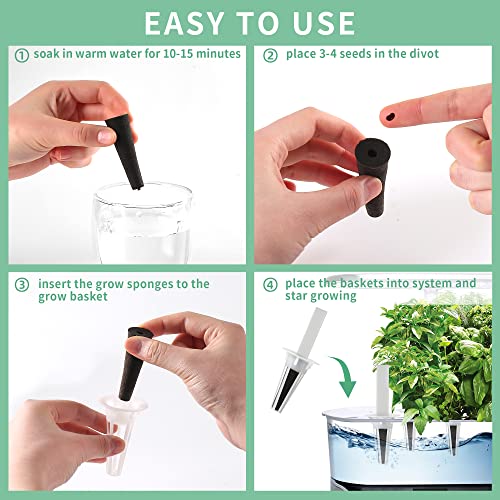 EASY TO USE

① soak in warm water for 10-15 minutes

② place 3-4 seeds in the divot

③ insert the grow sponges to the grow basket

④ place the baskets into system and star growing