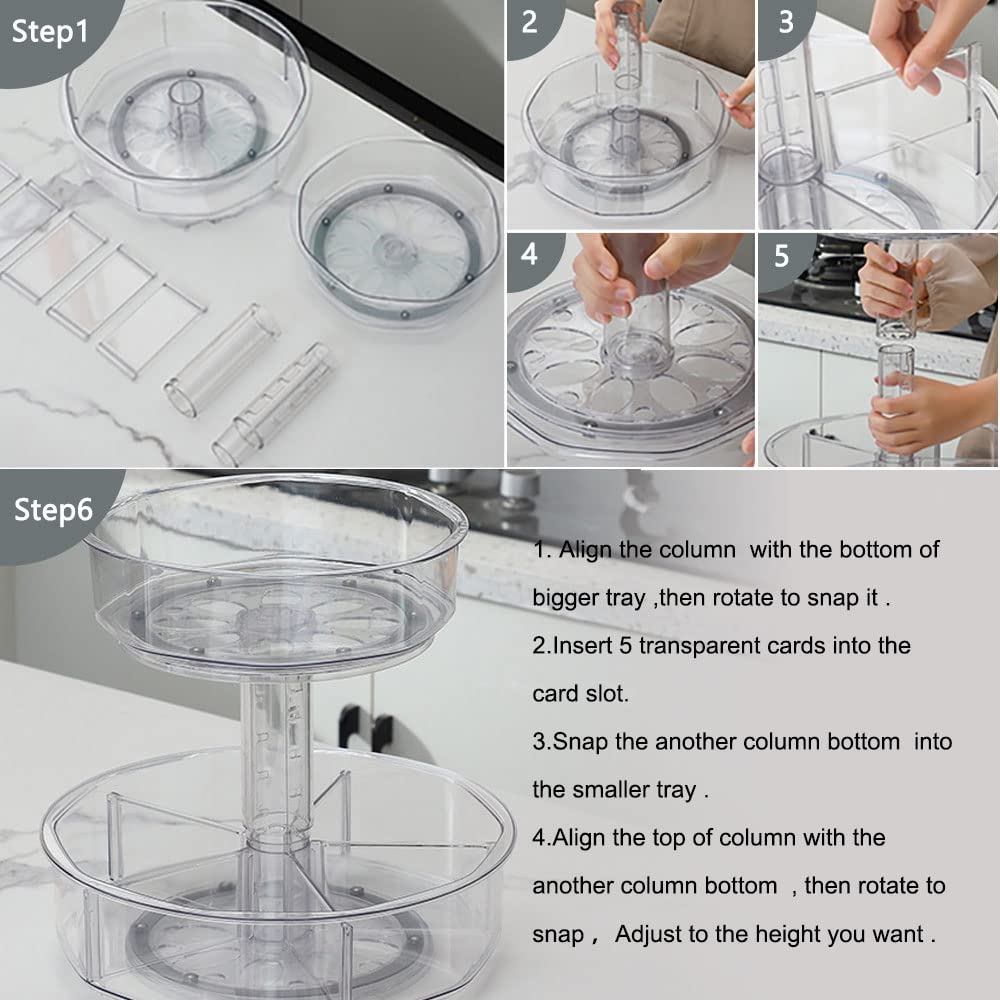 Step1

2

3

4

5

Step6

1. Align the column with the bottom of bigger tray ,then rotate to snap it .

2.Insert 5 transparent cards into the card slot.

3.Snap the another column bottom into the smaller tray .

4.Align the top of column with the another column bottom , then rotate to snap， Adjust to the height you want .