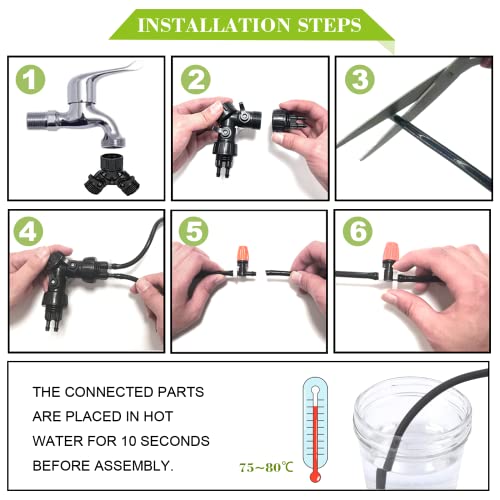 INSTALLATION STEPS

1

2

3

4

5

6

THE CONNECTED PARTS ARE PLACED IN HOT WATER FOR 10 SECONDS BEFORE ASSEMBLY.

75~80℃