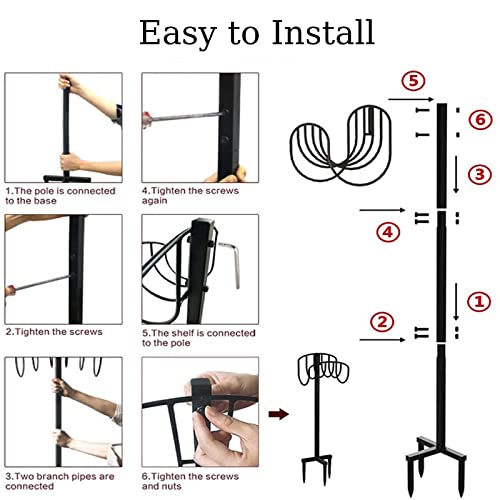 Easy to Install

1.The pole is connected to the base

4.Tighten the screws again

2.Tighten the screws

5.The shelf is connected to the pole

3.Two branch pipes are connected

6.Tighten the screws and nuts

⑤

⑥

③

④

①

②