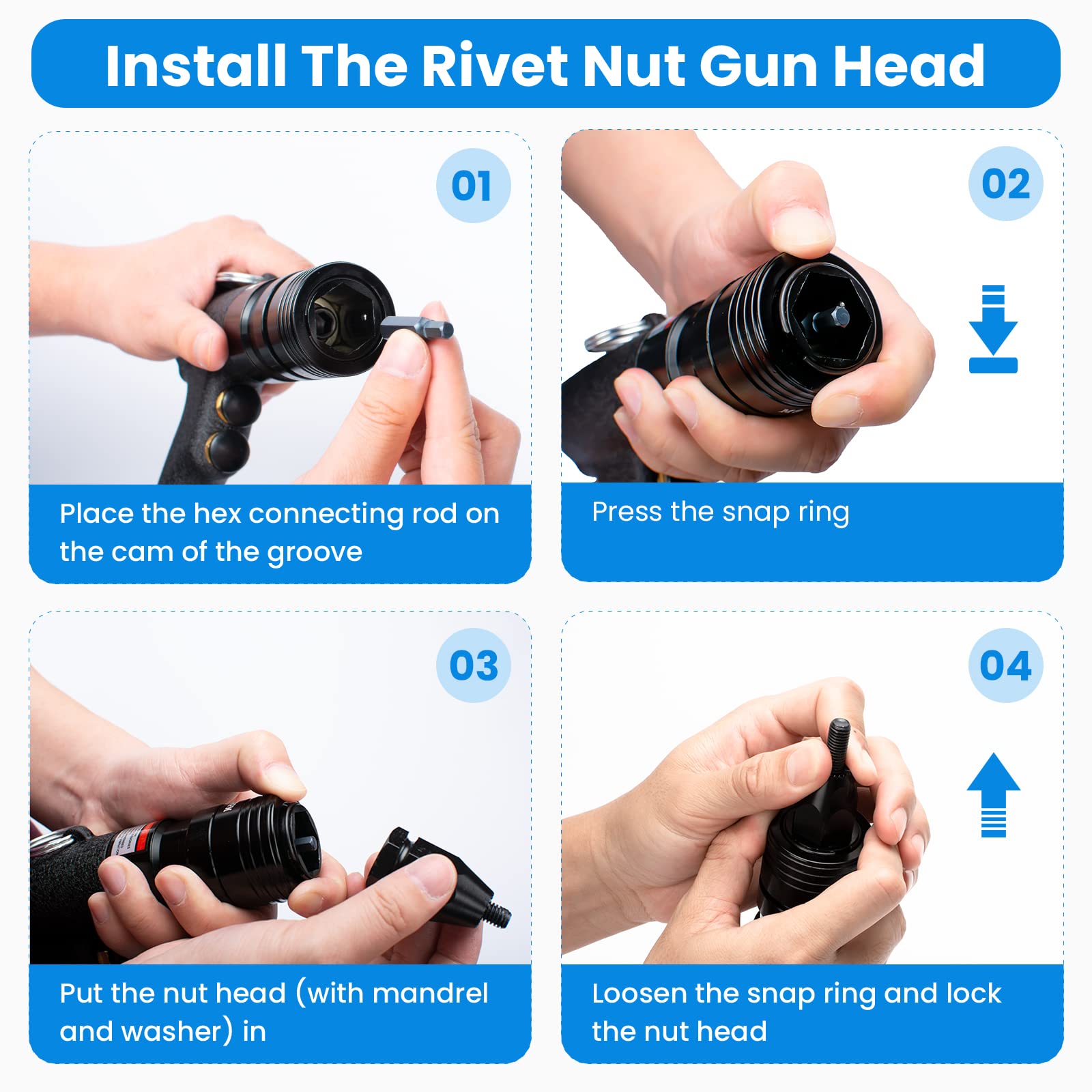 Install The Rivet Nut Gun Head

01

Place the hex connecting rod on the cam of the groove

02

Press the snap ring

03

Put the nut head (with mandrel and washer) in

04

Loosen the snap ring and lock the nut head