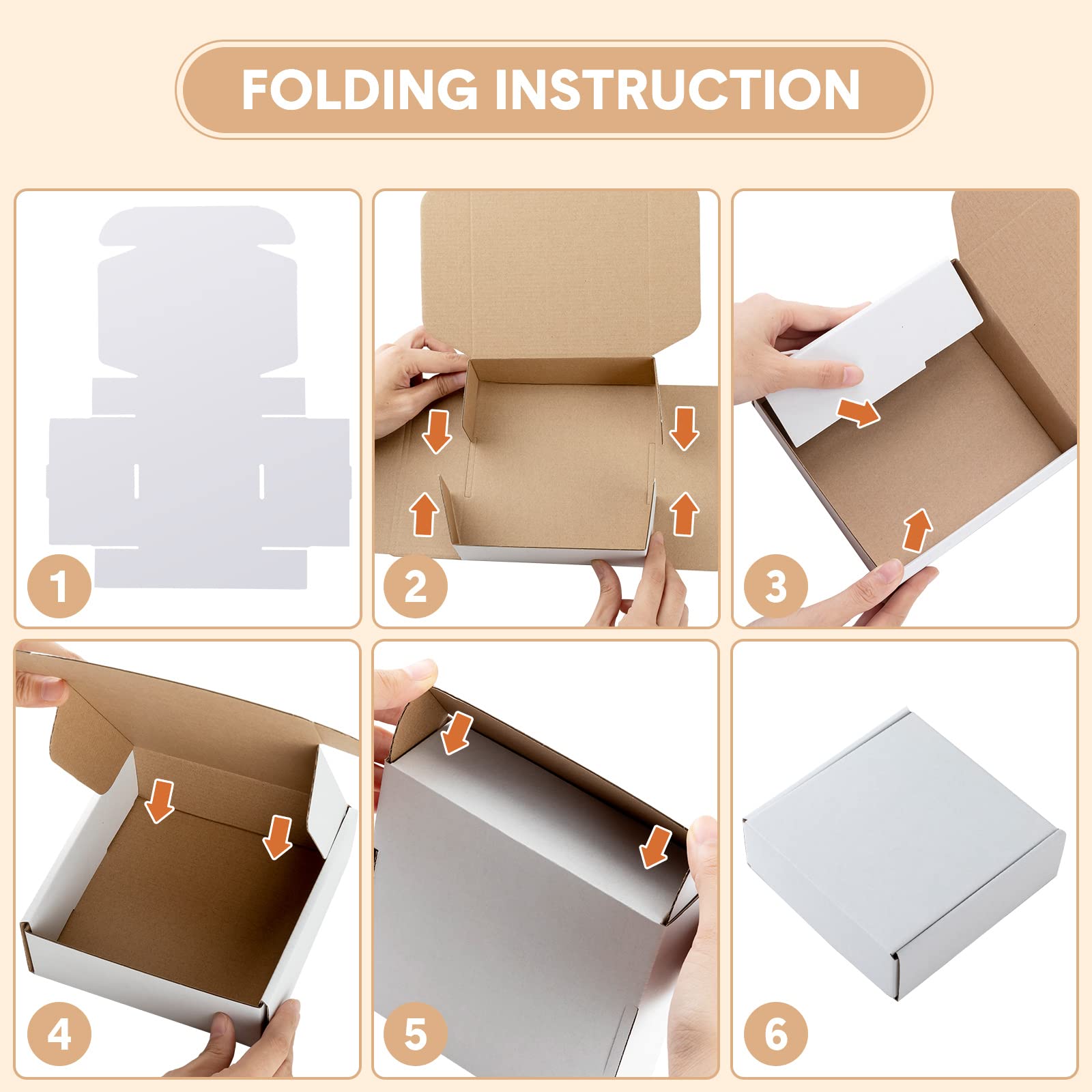 FOLDING INSTRUCTION

1

2

3

4

5

6