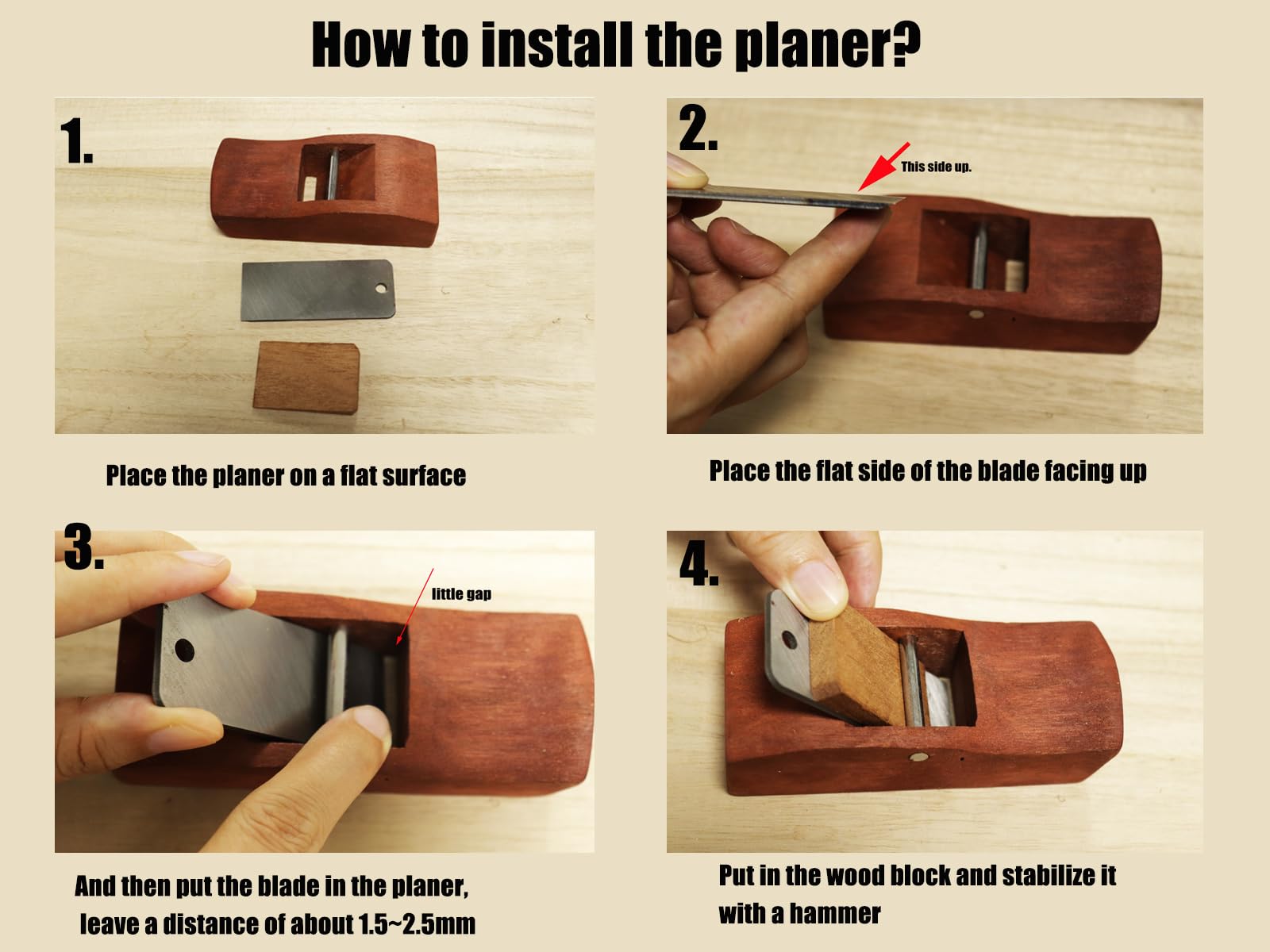 How to install the planer?

1.

Place the planer on a flat surface

2.

This side up.

Place the flat side of the blade facing up

3.

little gap

And then put the blade in the planer, leave a distance of about 1.5~2.5mm

4.

Put in the wood block and stabilize it with a hammer